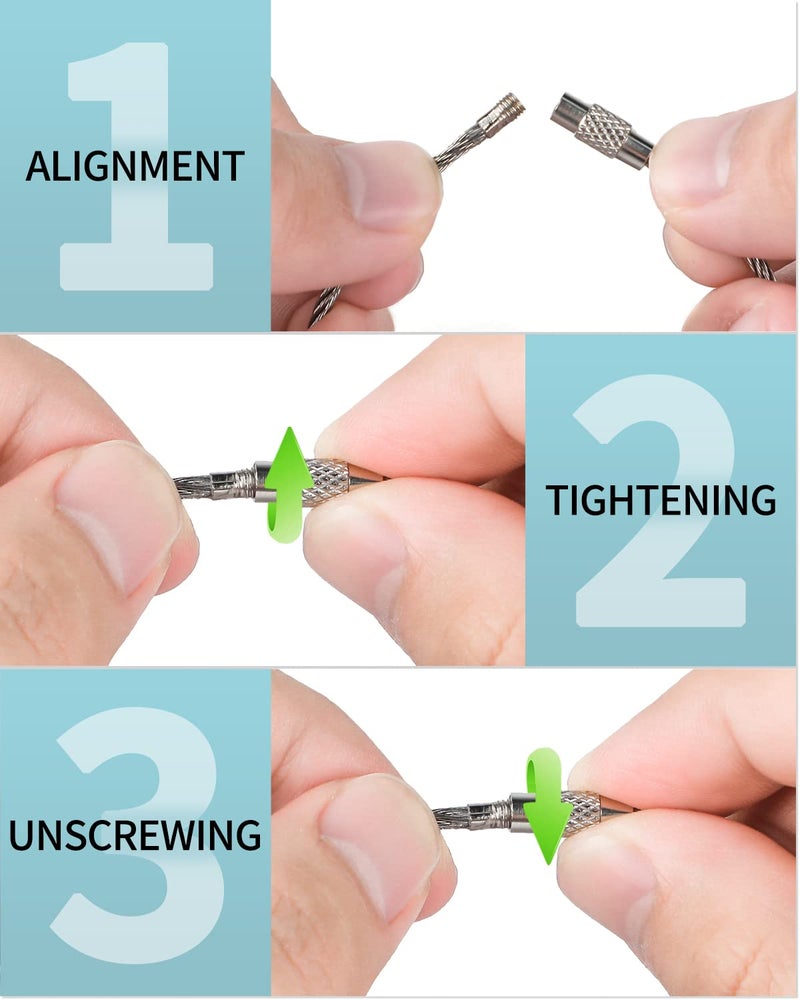 1
ALIGNMENT

2
TIGHTENING

3
UNSCREWING