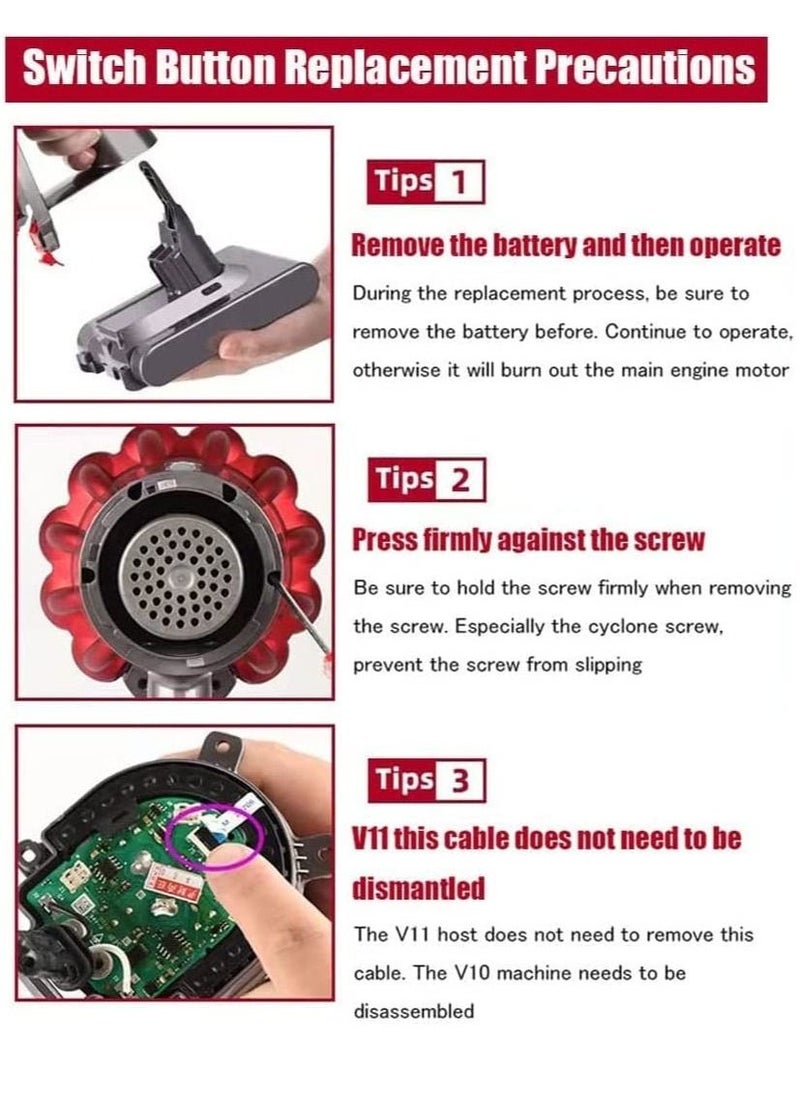 Switch Button Replacement Precautions

Tips 1

Remove the battery and then operate

During the replacement process, be sure to remove the battery before. Continue to operate, otherwise it will burn out the main engine motor

Tips 2

Press firmly against the screw

Be sure to hold the screw firmly when removing the screw. Especially the cyclone screw, prevent the screw from slipping

Tips 3

V11 this cable does not need to be dismantled

The V11 host does not need to remove this cable. The V10 machine needs to be disassembled