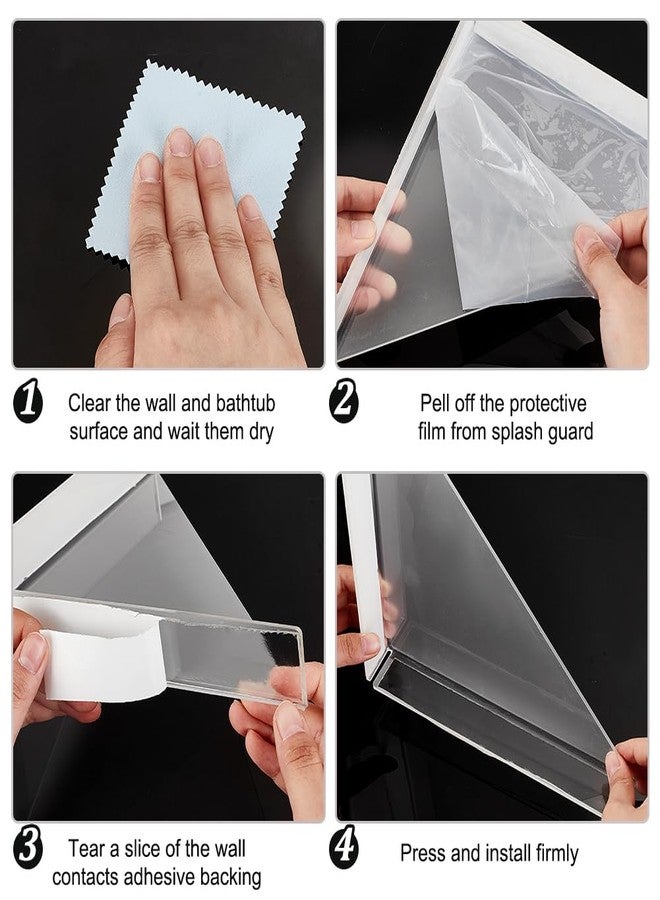 1 Clear the wall and bathtub surface and wait them dry

2 Pell off the protective film from splash guard

3 Tear a slice of the wall contacts adhesive backing

4 Press and install firmly