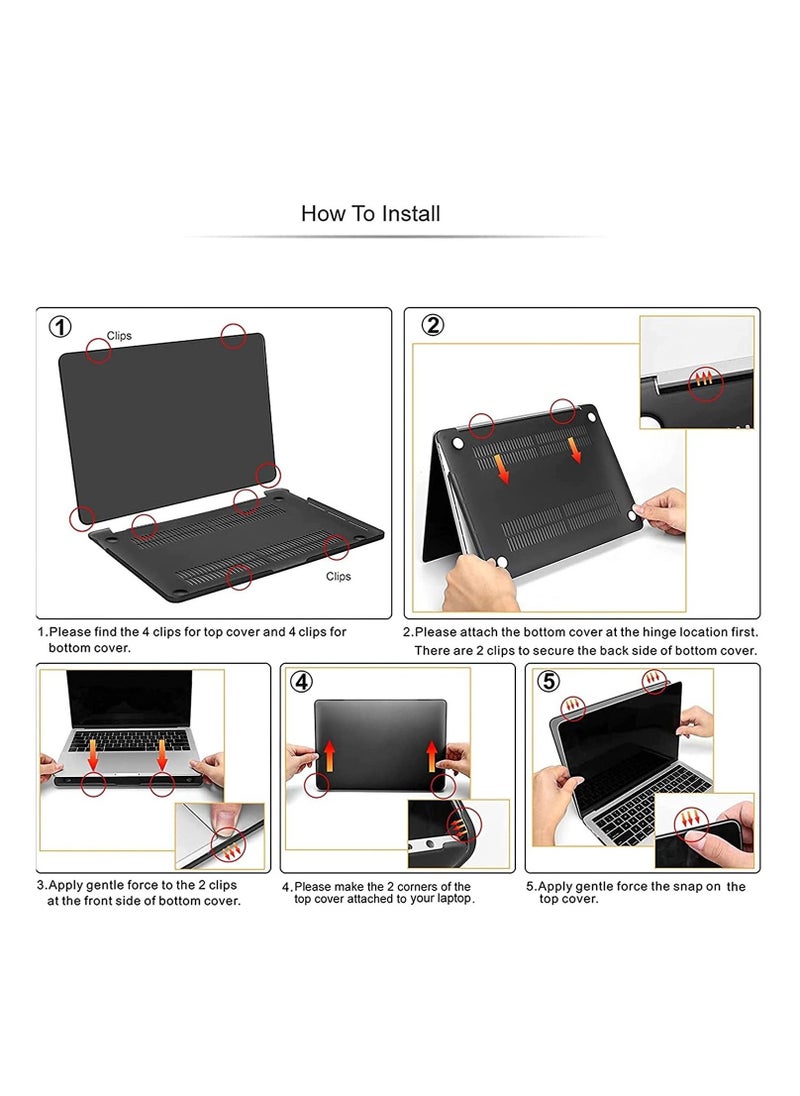 How To Install

①
Clips

Clips

1.Please find the 4 clips for top cover and 4 clips for bottom cover.

②

2.Please attach the bottom cover at the hinge location first. There are 2 clips to secure the back side of bottom cover.

3.Apply gentle force to the 2 clips at the front side of bottom cover.

④

4.Please make the 2 corners of the top cover attached to your laptop.

⑤

5.Apply gentle force the snap on the top cover.