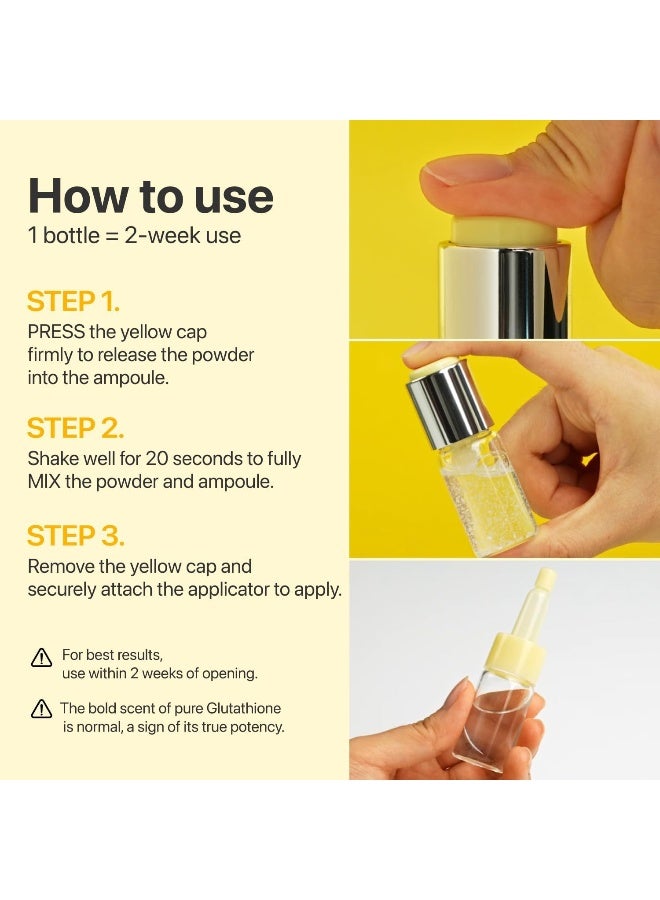 How to use
1 bottle = 2-week use

STEP 1.
PRESS the yellow cap firmly to release the powder into the ampoule.

STEP 2.
Shake well for 20 seconds to fully MIX the powder and ampoule.

STEP 3.
Remove the yellow cap and securely attach the applicator to apply.

For best results, use within 2 weeks of opening.

The bold scent of pure Glutathione is normal, a sign of its true potency.