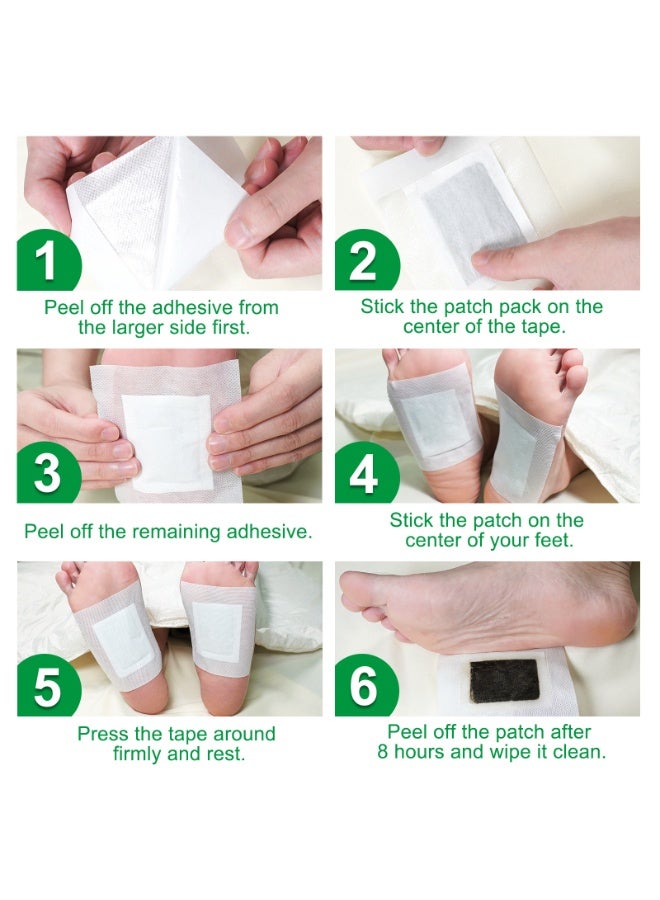 1
Peel off the adhesive from the larger side first.

2
Stick the patch pack on the center of the tape.

3
Peel off the remaining adhesive.

4
Stick the patch on the center of your feet.

5
Press the tape around firmly and rest.

6
Peel off the patch after 8 hours and wipe it clean.