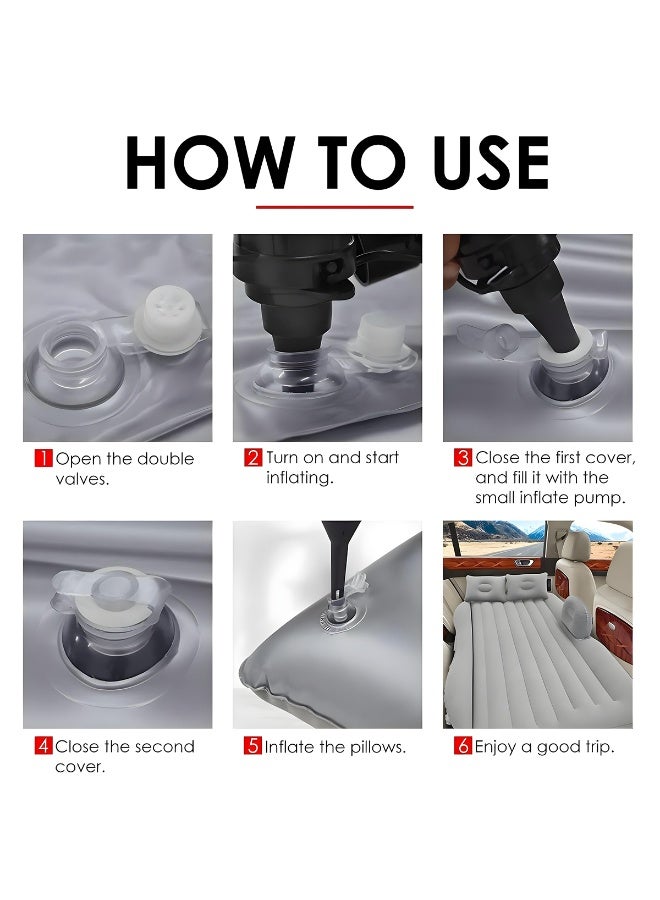 HOW TO USE

1 Open the double valves.

2 Turn on and start inflating.

3 Close the first cover, and fill it with the small inflate pump.

4 Close the second cover.

5 Inflate the pillows.

6 Enjoy a good trip.