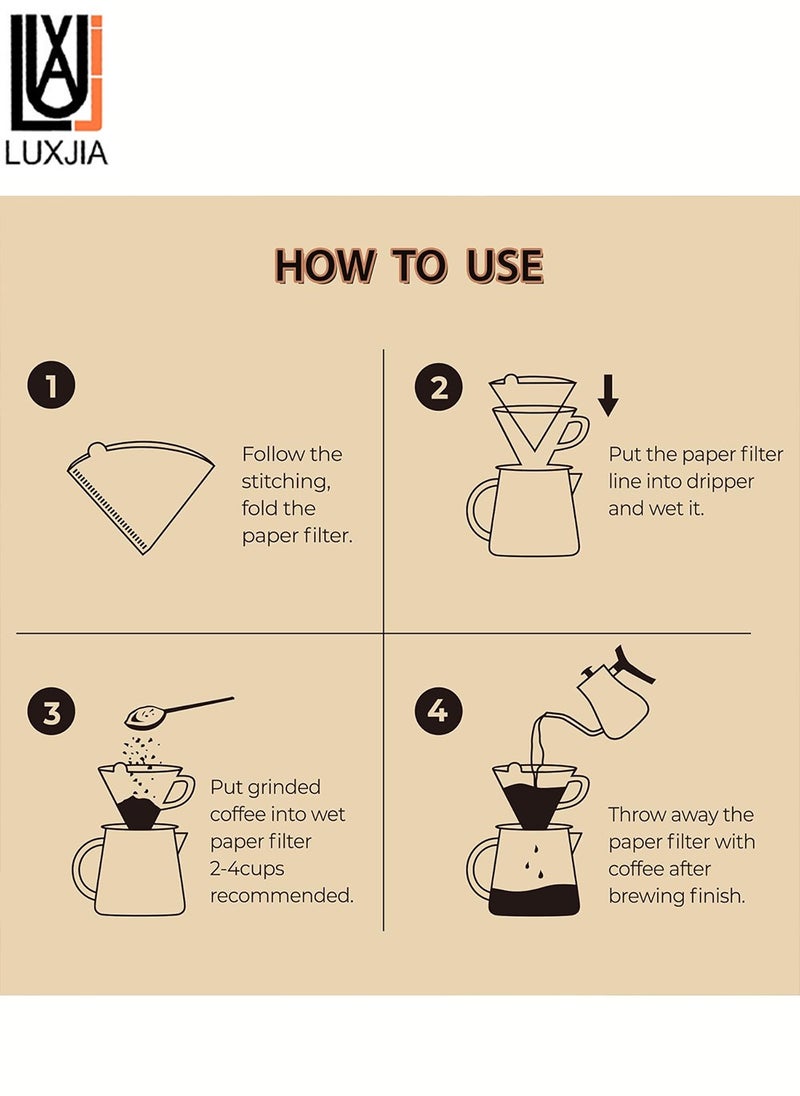 LUXJIA

HOW TO USE

1

Follow the stitching, fold the paper filter.

2

Put the paper filter line into dripper and wet it.

3

Put grinded coffee into wet paper filter 2-4cups recommended.

4

Throw away the paper filter with coffee after brewing finish.