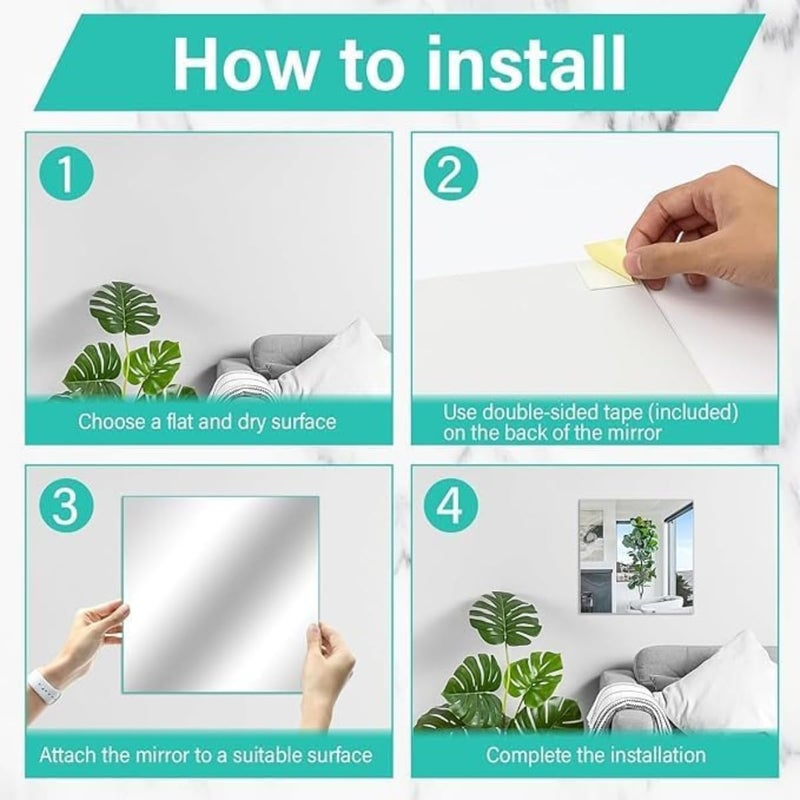 How to install

1

Choose a flat and dry surface

2

Use double-sided tape (included) on the back of the mirror

3

Attach the mirror to a suitable surface

4

Complete the installation