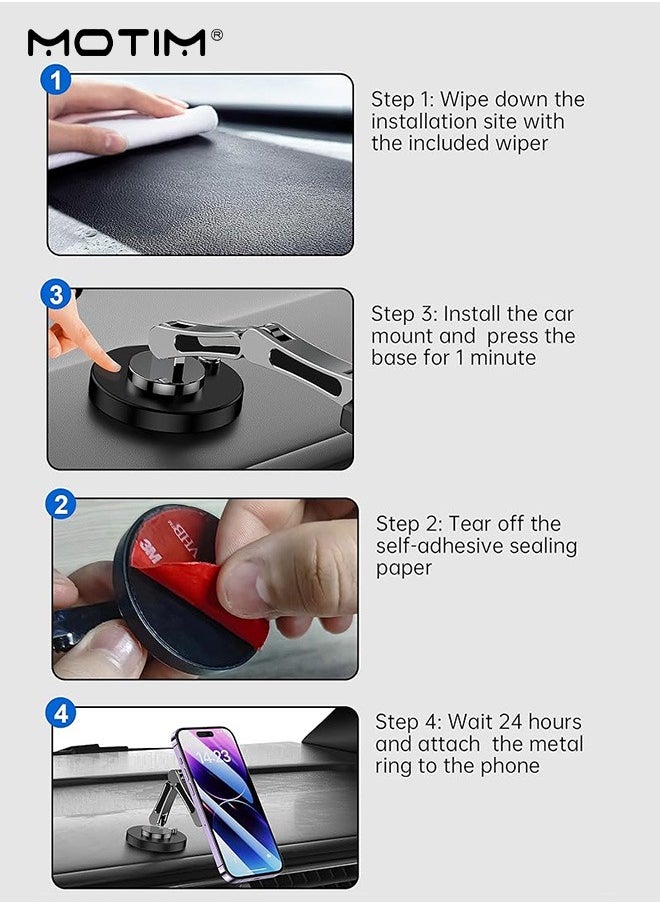 MOTIM®

1

Step 1: Wipe down the installation site with the included wiper

3

Step 3: Install the car mount and press the base for 1 minute

2

3M VHB

Step 2: Tear off the self-adhesive sealing paper

4

14:23

Step 4: Wait 24 hours and attach the metal ring to the phone