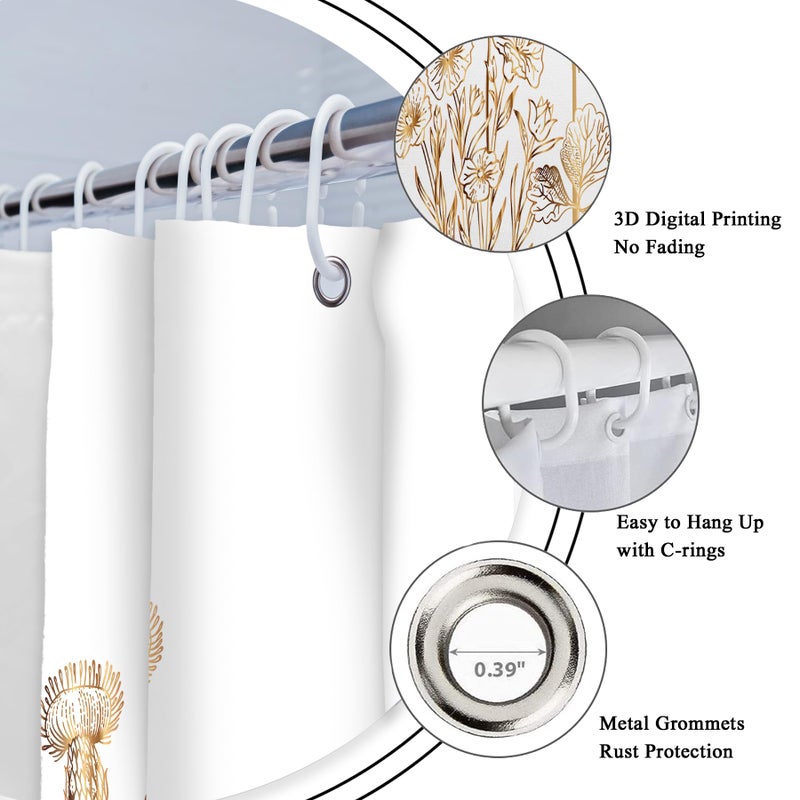 3D Digital Printing
No Fading

Easy to Hang Up
with C-rings

0.39"

Metal Grommets
Rust Protection