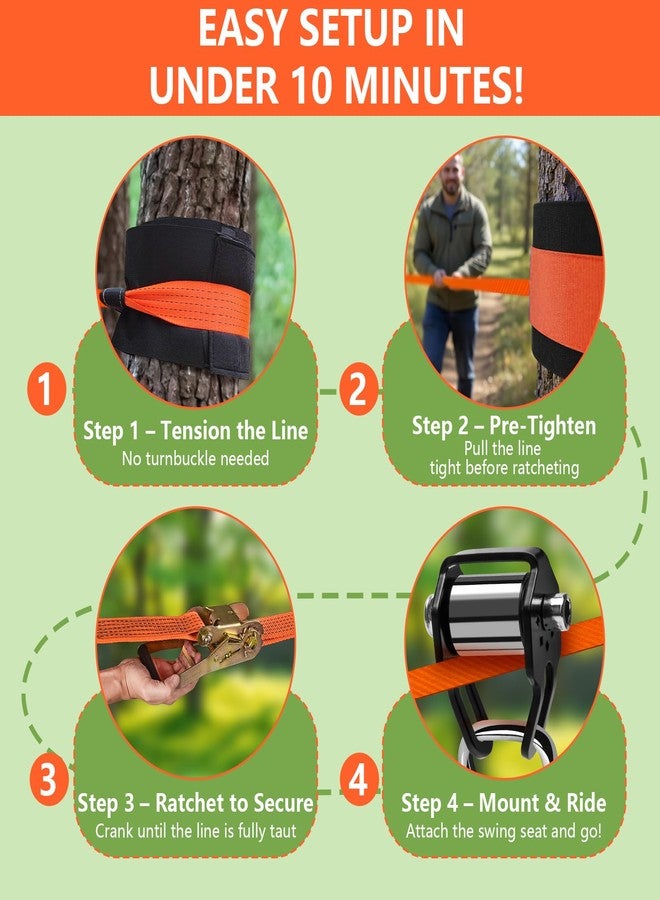 EASY SETUP IN UNDER 10 MINUTES!

1

Step 1 – Tension the Line
No turnbuckle needed

2

Step 2 – Pre-Tighten
Pull the line tight before ratcheting

3

Step 3 – Ratchet to Secure
Crank until the line is fully taut

4

Step 4 – Mount & Ride
Attach the swing seat and go!