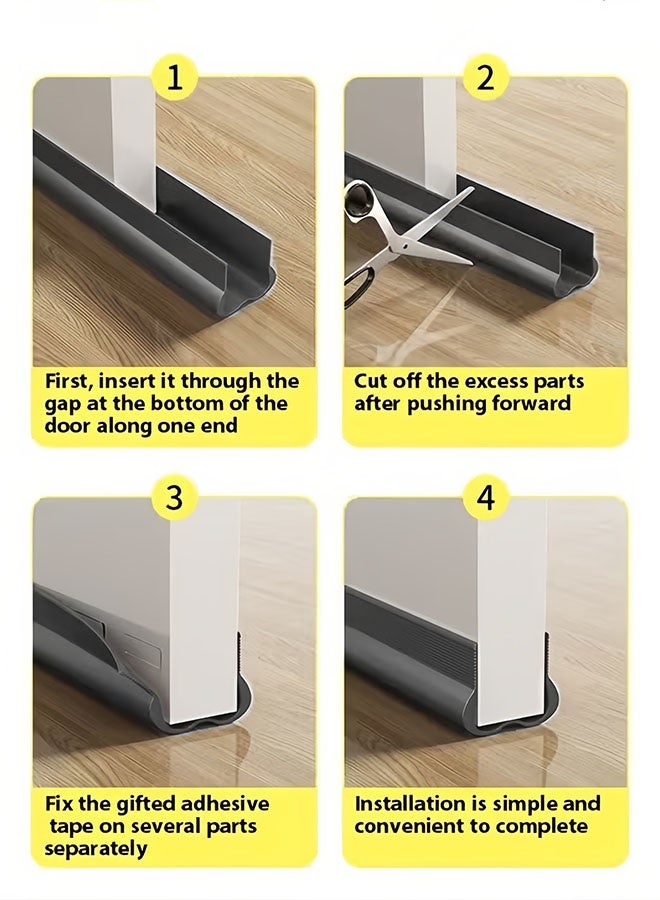 1

First, insert it through the gap at the bottom of the door along one end

2

Cut off the excess parts after pushing forward

3

Fix the gifted adhesive tape on several parts separately

4

Installation is simple and convenient to complete