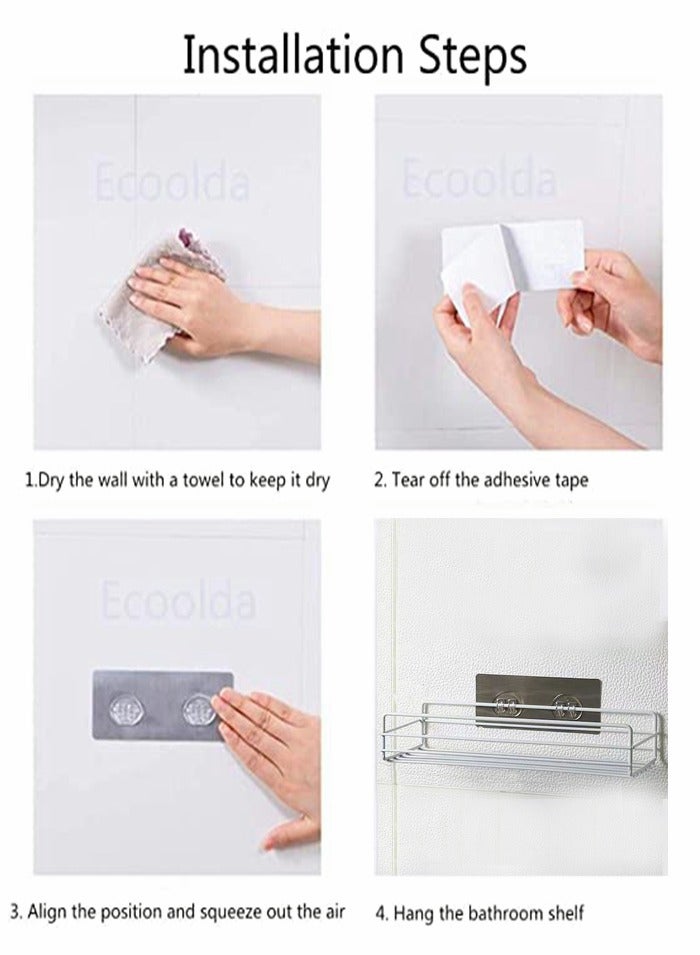 Installation Steps

Ecoolda

Ecoolda

1.Dry the wall with a towel to keep it dry

2. Tear off the adhesive tape

Ecoolda

3. Align the position and squeeze out the air

4. Hang the bathroom shelf