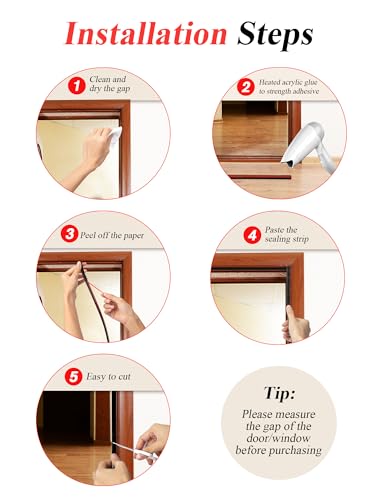 Installation Steps

1 Clean and dry the gap

2 Heated acrylic glue to strength adhesive

3 Peel off the paper

4 Paste the sealing strip

5 Easy to cut

Tip:
Please measure the gap of the door/window before purchasing