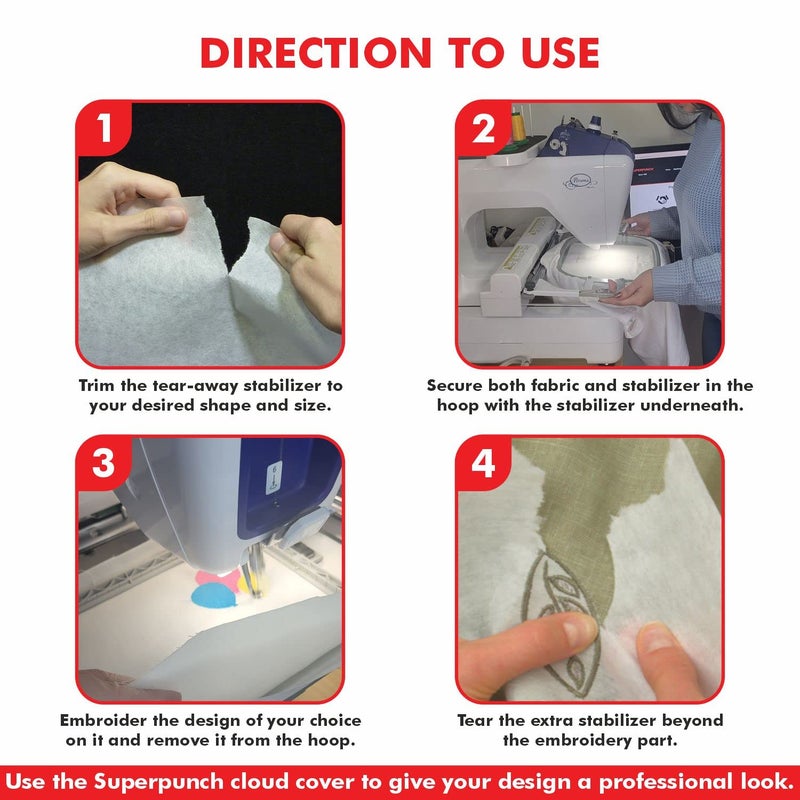 DIRECTION TO USE

1

Trim the tear-away stabilizer to your desired shape and size.

2

Secure both fabric and stabilizer in the hoop with the stabilizer underneath.

3

Embroider the design of your choice on it and remove it from the hoop.

4

Tear the extra stabilizer beyond the embroidery part.

Use the Superpunch cloud cover to give your design a professional look.