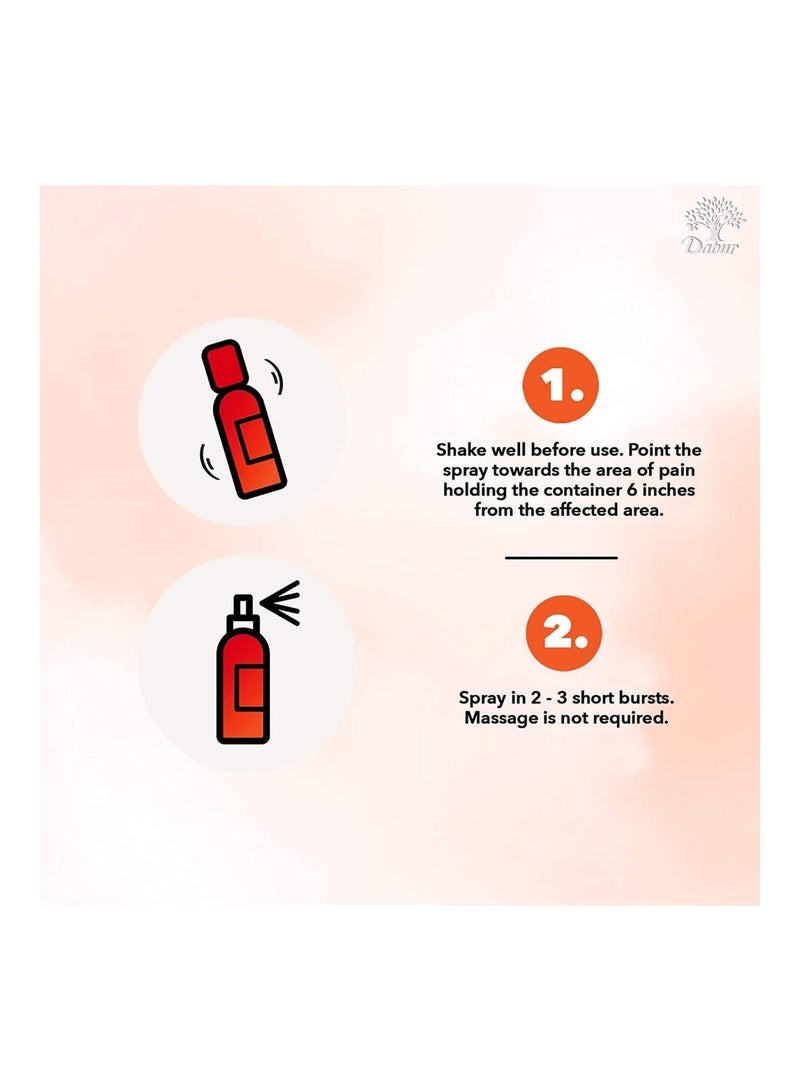 Dabur

1.

Shake well before use. Point the spray towards the area of pain holding the container 6 inches from the affected area.

2.

Spray in 2 - 3 short bursts. Massage is not required.