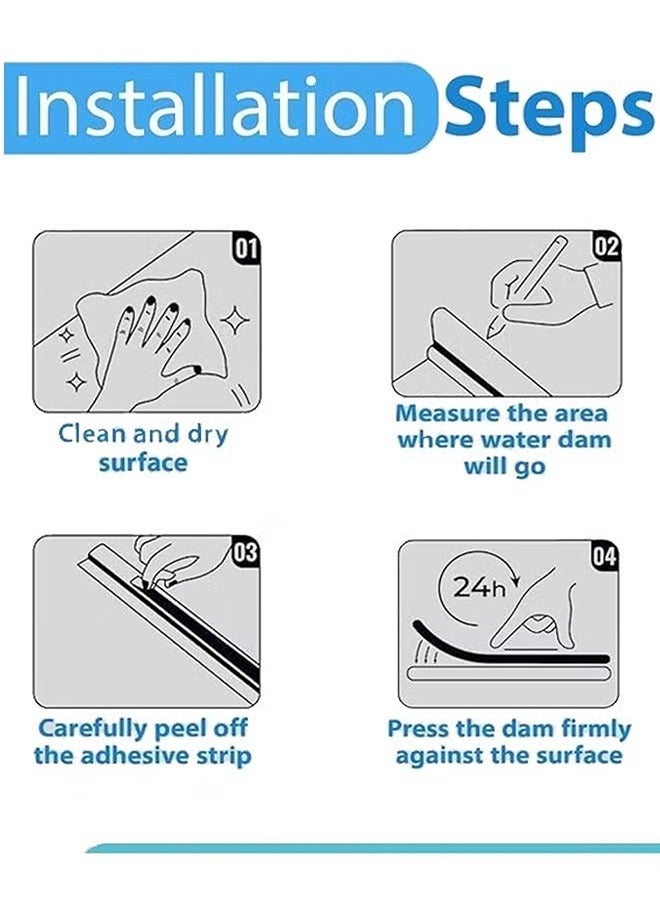 Installation Steps

01

Clean and dry surface

02

Measure the area where water dam will go

03

Carefully peel off the adhesive strip

04

24h

Press the dam firmly against the surface