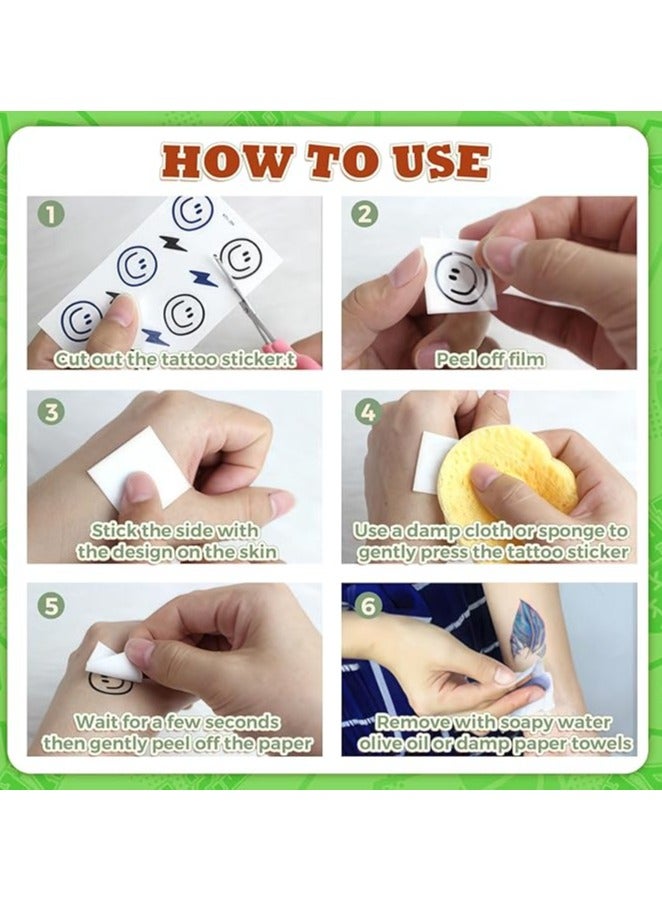 HOW TO USE

1
Cut out the tattoo sticker.t

2
Peel off film

3
Stick the side with the design on the skin

4
Use a damp cloth or sponge to gently press the tattoo sticker

5
Wait for a few seconds then gently peel off the paper

6
Remove with soapy water olive oil or damp paper towels