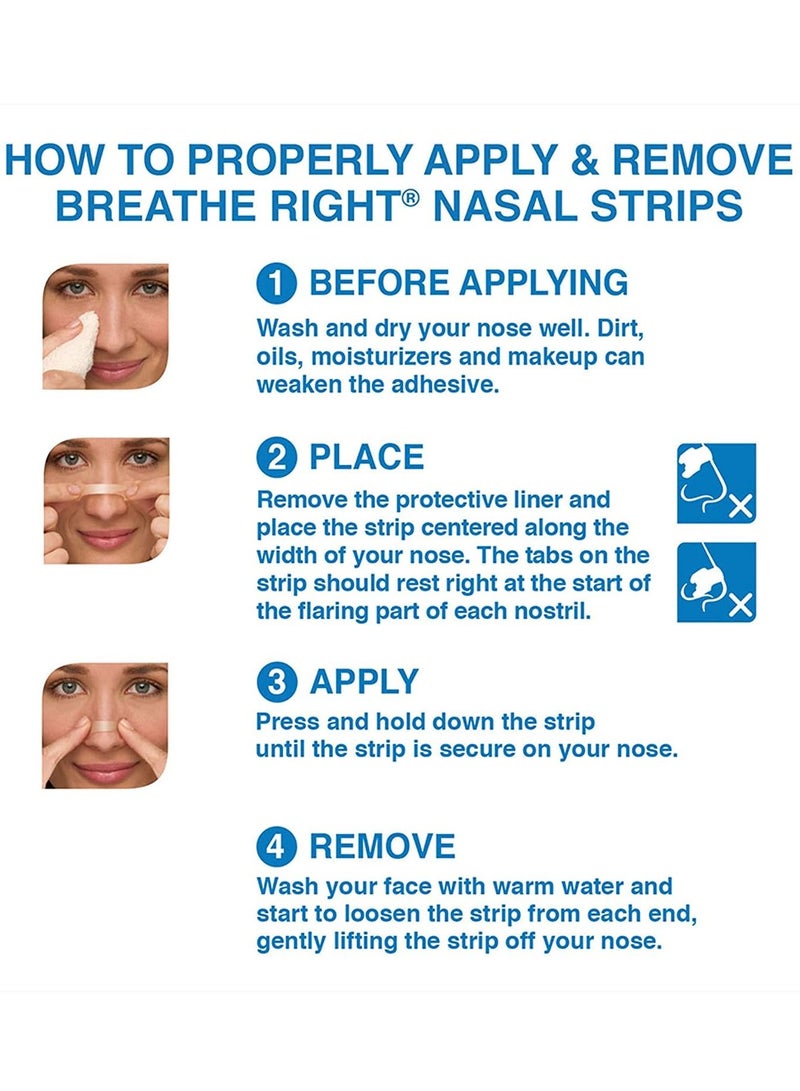 HOW TO PROPERLY APPLY & REMOVE BREATHE RIGHT® NASAL STRIPS

1 BEFORE APPLYING
Wash and dry your nose well. Dirt, oils, moisturizers and makeup can weaken the adhesive.

2 PLACE
Remove the protective liner and place the strip centered along the width of your nose. The tabs on the strip should rest right at the start of the flaring part of each nostril.

3 APPLY
Press and hold down the strip until the strip is secure on your nose.

4 REMOVE
Wash your face with warm water and start to loosen the strip from each end, gently lifting the strip off your nose.