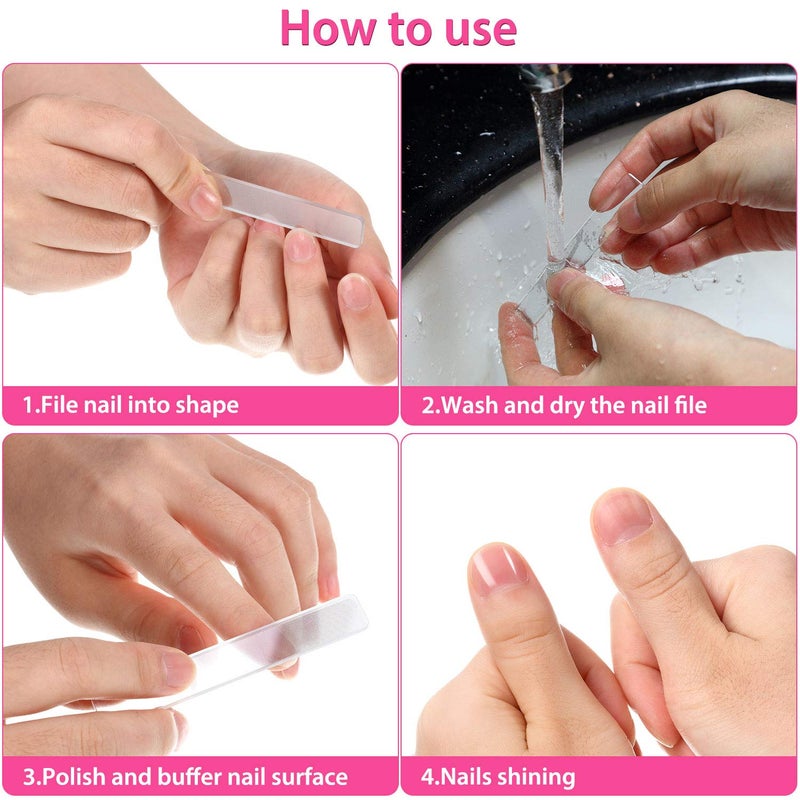 How to use

1.File nail into shape

2.Wash and dry the nail file

3.Polish and buffer nail surface

4.Nails shining