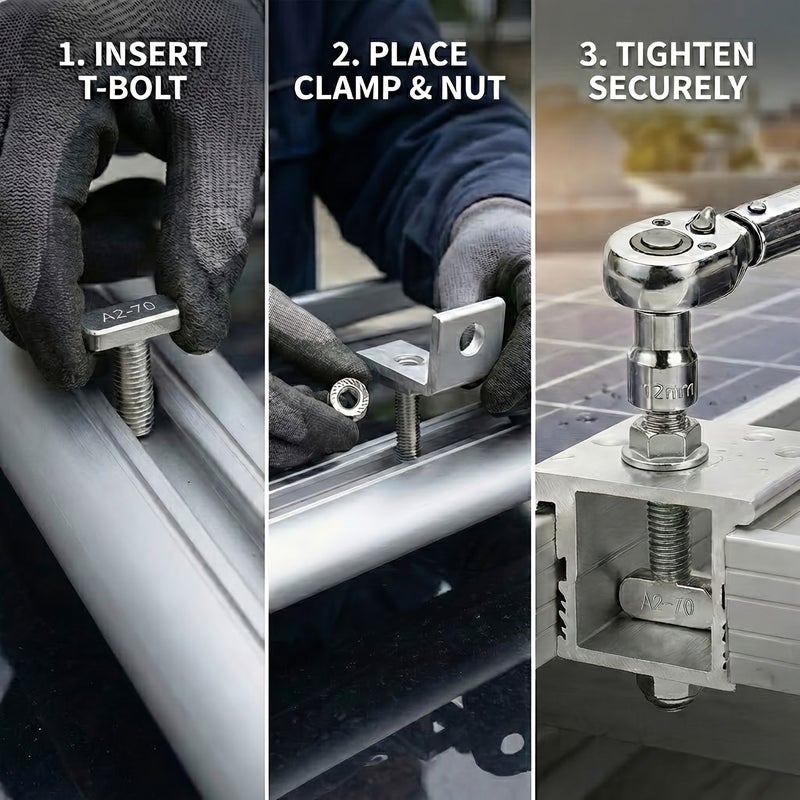 1. INSERT T-BOLT

A2-70

2. PLACE CLAMP & NUT

3. TIGHTEN SECURELY

12mm

A2-70