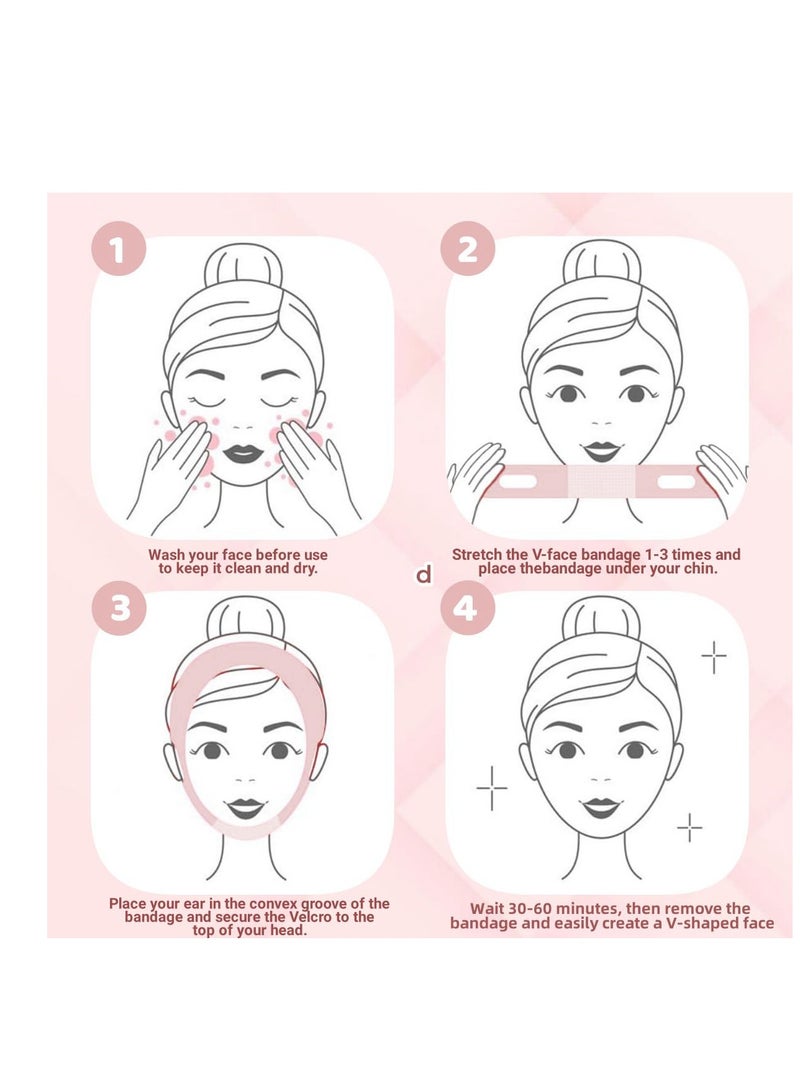 1

Wash your face before use to keep it clean and dry.

2

Stretch the V-face bandage 1-3 times and place thebandage under your chin.

d

3

Place your ear in the convex groove of the bandage and secure the Velcro to the top of your head.

4

Wait 30-60 minutes, then remove the bandage and easily create a V-shaped face