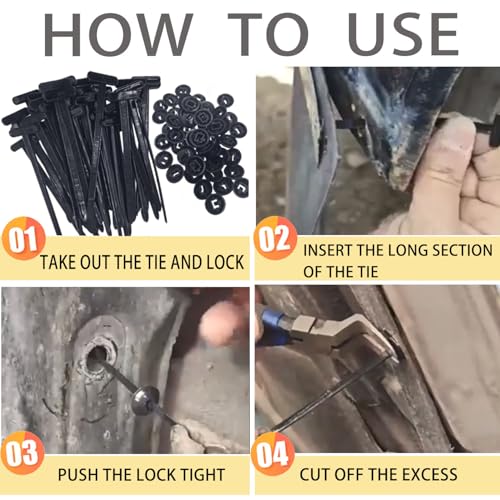 HOW TO USE

01 TAKE OUT THE TIE AND LOCK

02 INSERT THE LONG SECTION OF THE TIE

03 PUSH THE LOCK TIGHT

04 CUT OFF THE EXCESS