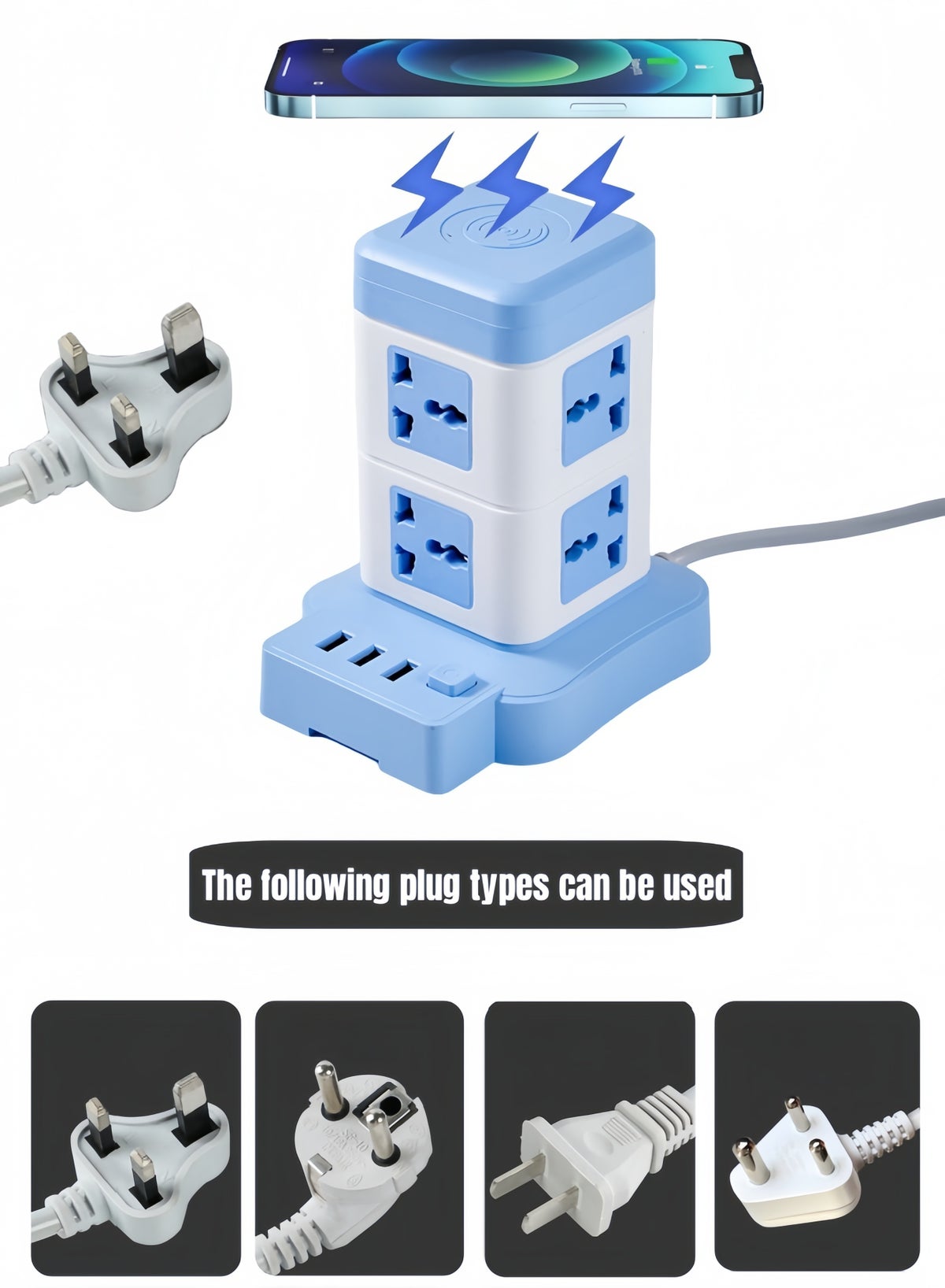 The following plug types can be used