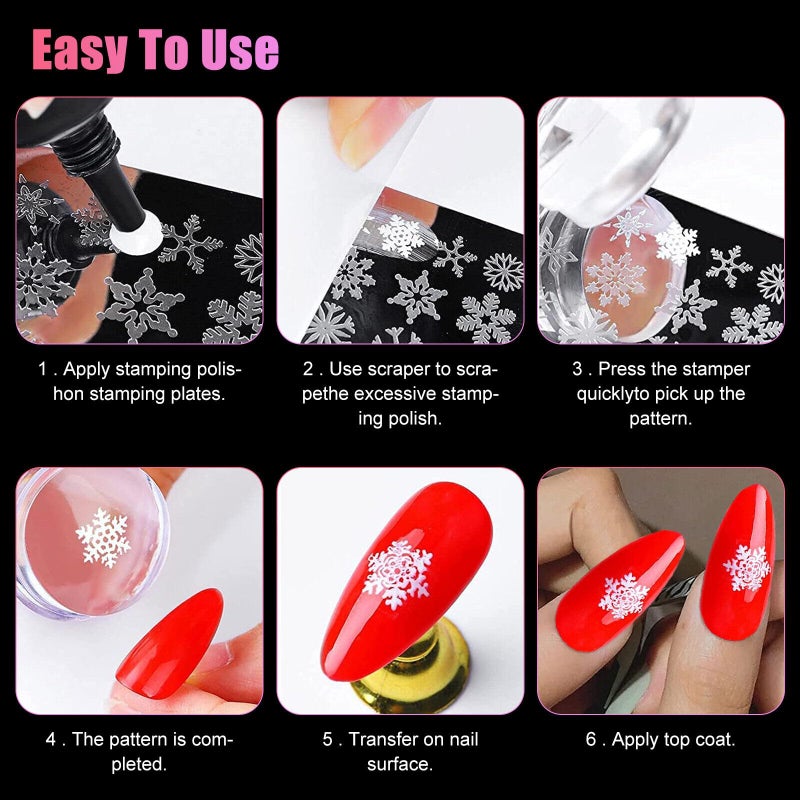 Easy To Use

1 . Apply stamping polishon stamping plates.

2 . Use scraper to scrapethe excessive stamping polish.

3 . Press the stamper quicklyto pick up the pattern.

4 . The pattern is completed.

5 . Transfer on nail surface.

6 . Apply top coat.