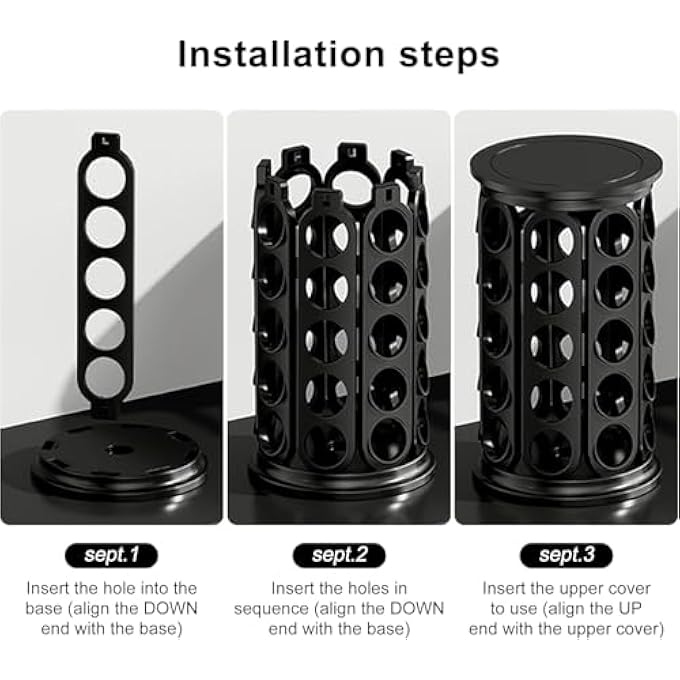 Installation steps

sept.1
Insert the hole into the base (align the DOWN end with the base)

sept.2
Insert the holes in sequence (align the DOWN end with the base)

sept.3
Insert the upper cover to use (align the UP end with the upper cover)