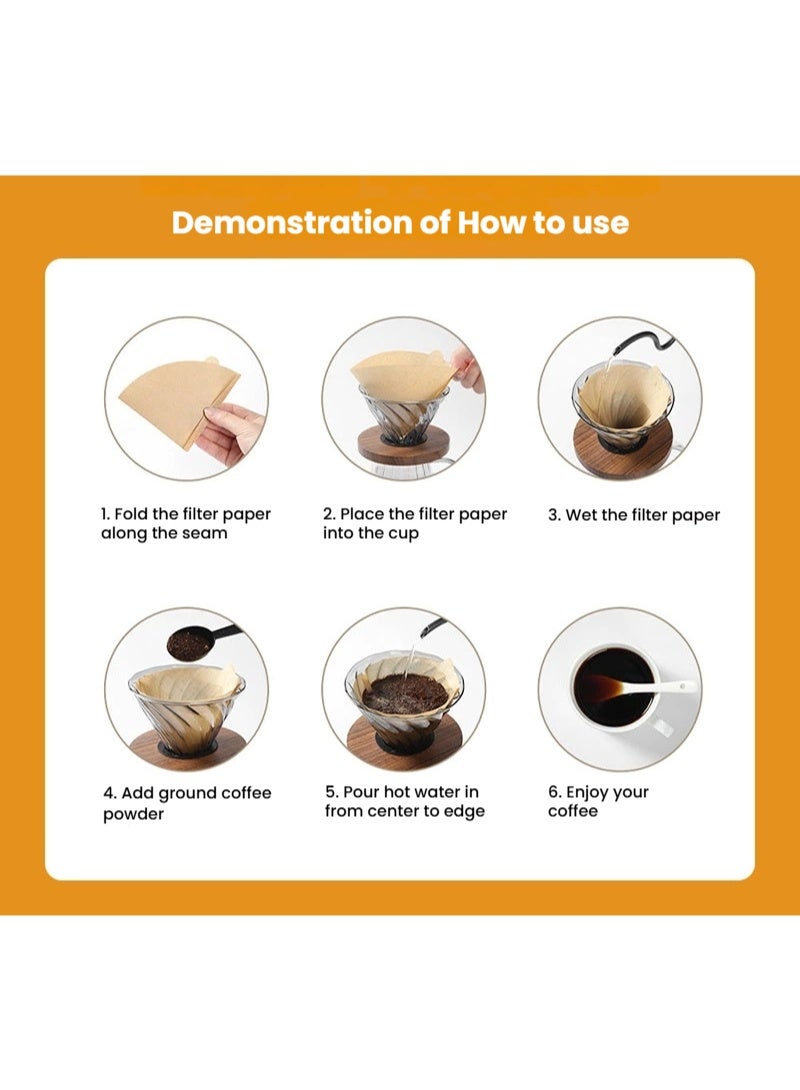 Demonstration of How to use

1. Fold the filter paper along the seam

2. Place the filter paper into the cup

3. Wet the filter paper

4. Add ground coffee powder

5. Pour hot water in from center to edge

6. Enjoy your coffee