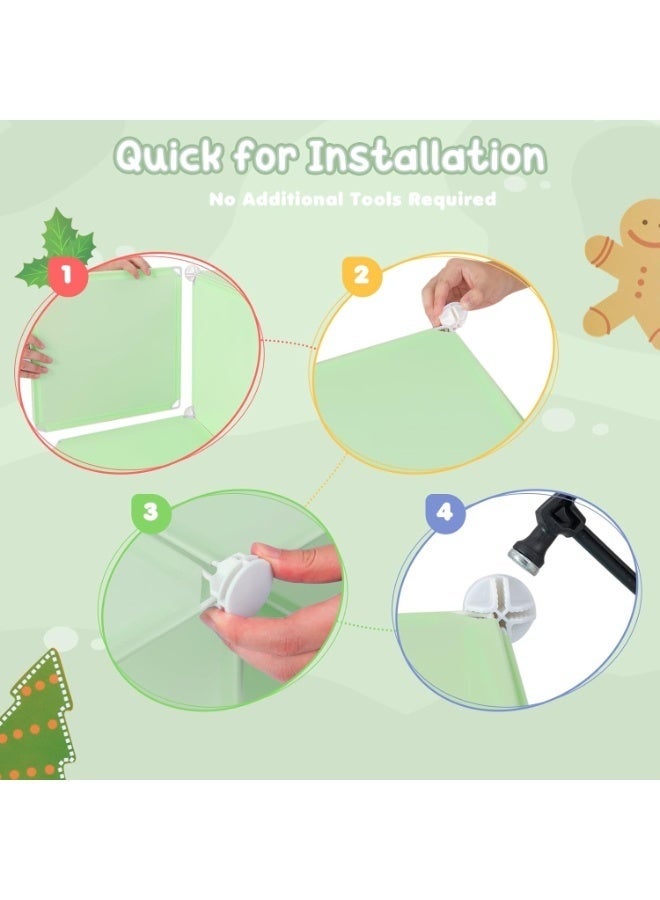 Quick for Installation
No Additional Tools Required

1

2

3

4