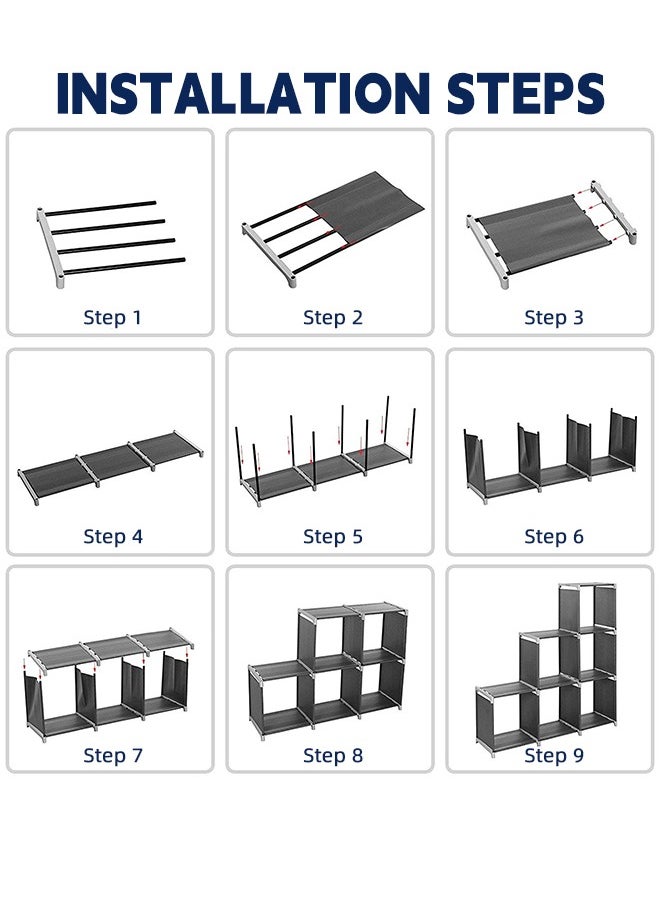 INSTALLATION STEPS

Step 1

Step 2

Step 3

Step 4

Step 5

Step 6

Step 7

Step 8

Step 9