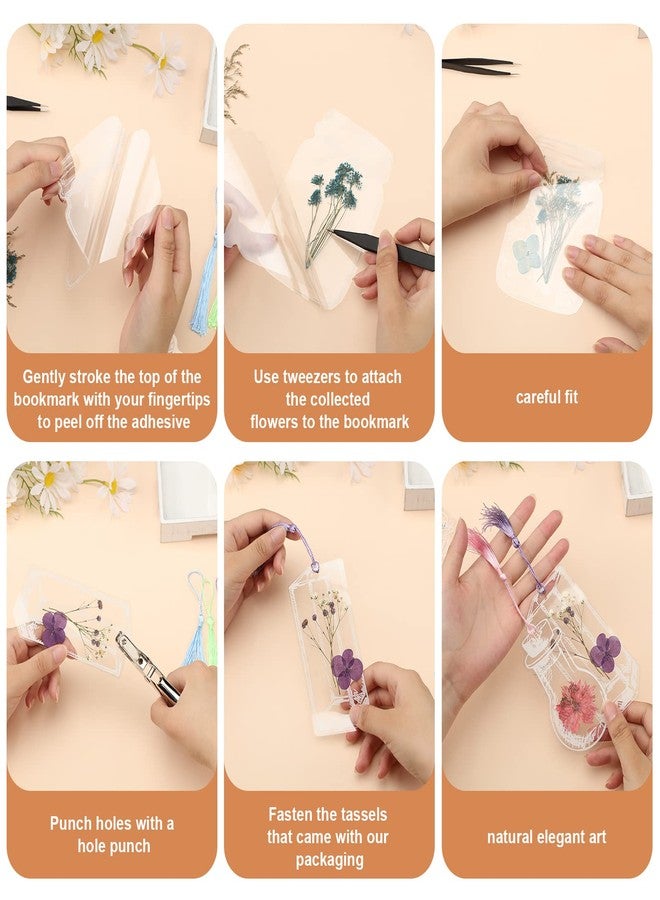 Gently stroke the top of the bookmark with your fingertips to peel off the adhesive

Use tweezers to attach the collected flowers to the bookmark

careful fit

Punch holes with a hole punch

Fasten the tassels that came with our packaging

natural elegant art