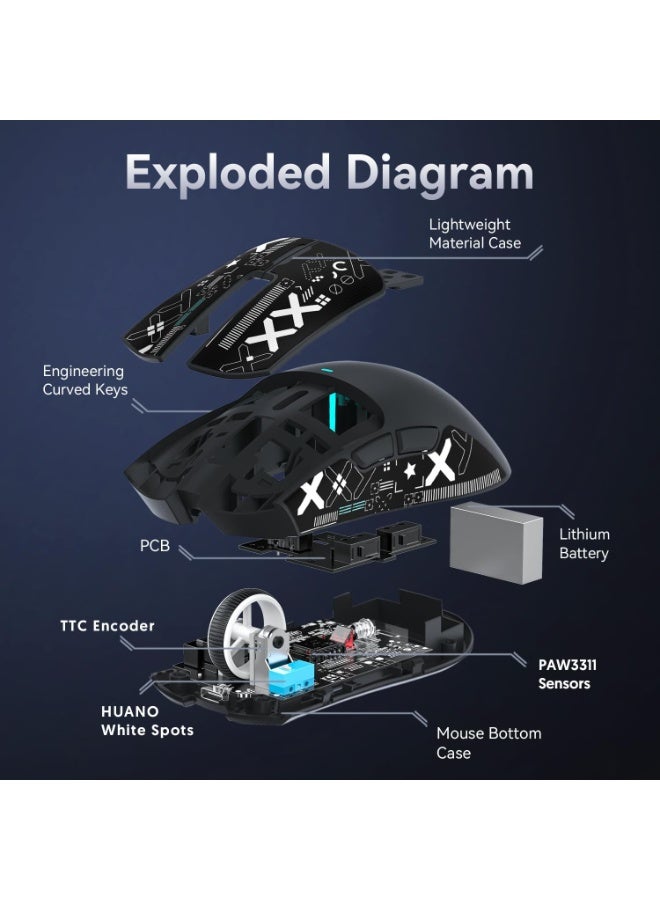 Exploded Diagram

Lightweight Material Case

Engineering Curved Keys

PCB

Lithium Battery

TTC Encoder

PAW3311 Sensors

HUANO White Spots

Mouse Bottom Case