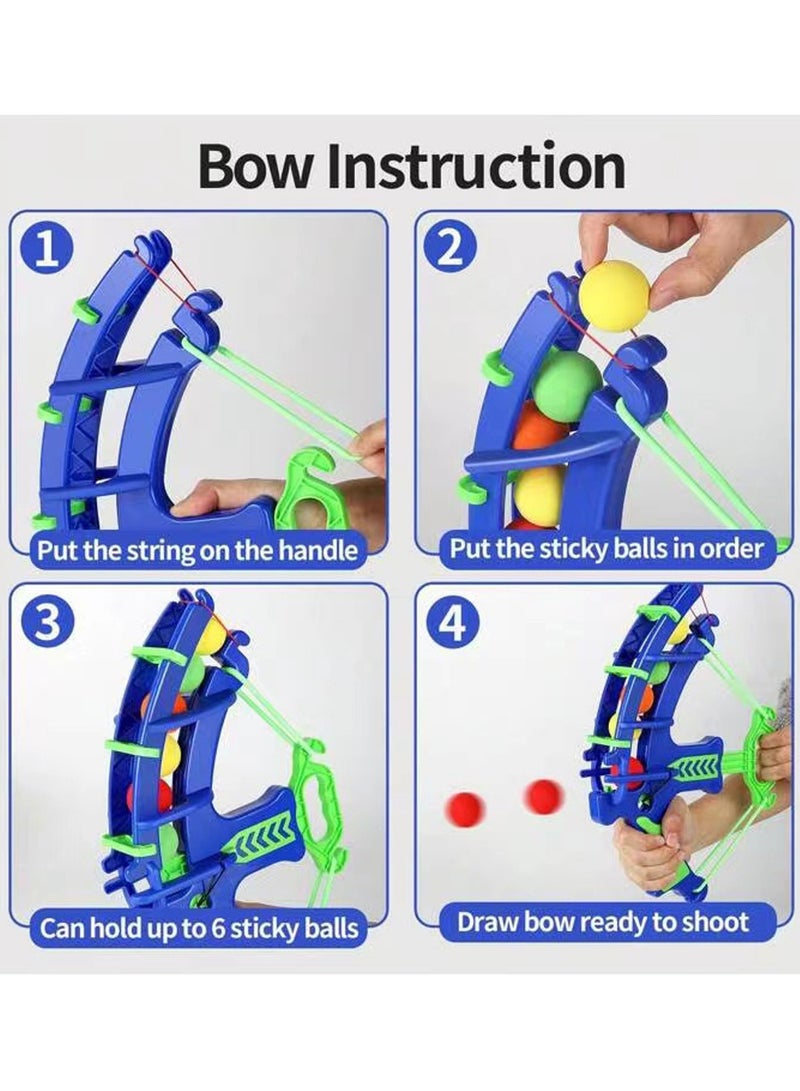 Bow Instruction

1
Put the string on the handle

2
Put the sticky balls in order

3
Can hold up to 6 sticky balls

4
Draw bow ready to shoot