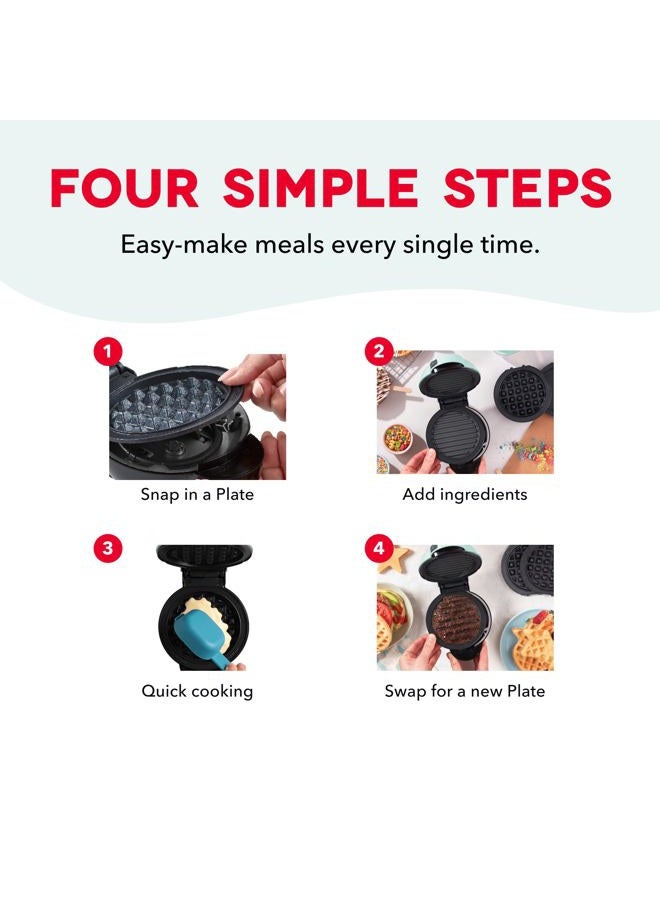 FOUR SIMPLE STEPS

Easy-make meals every single time.

1

Snap in a Plate

2

Add ingredients

3

Quick cooking

4

Swap for a new Plate