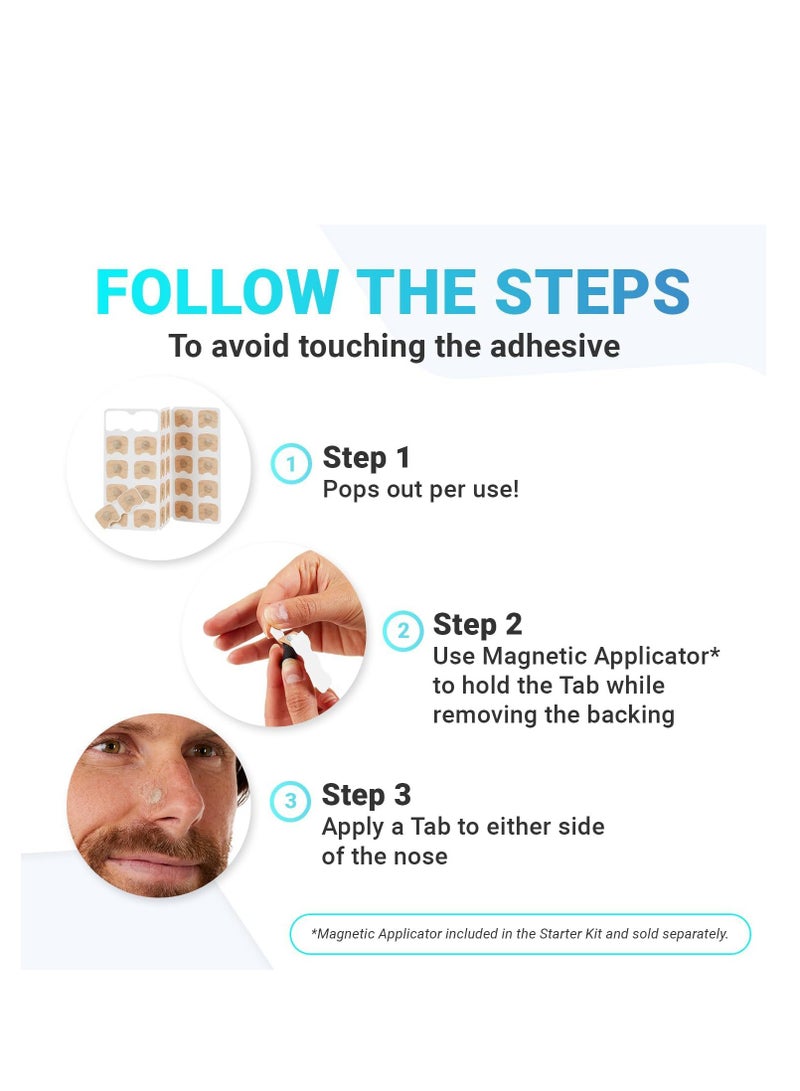 FOLLOW THE STEPS
To avoid touching the adhesive

1 Step 1
Pops out per use!

2 Step 2
Use Magnetic Applicator* to hold the Tab while removing the backing

3 Step 3
Apply a Tab to either side of the nose

*Magnetic Applicator included in the Starter Kit and sold separately.