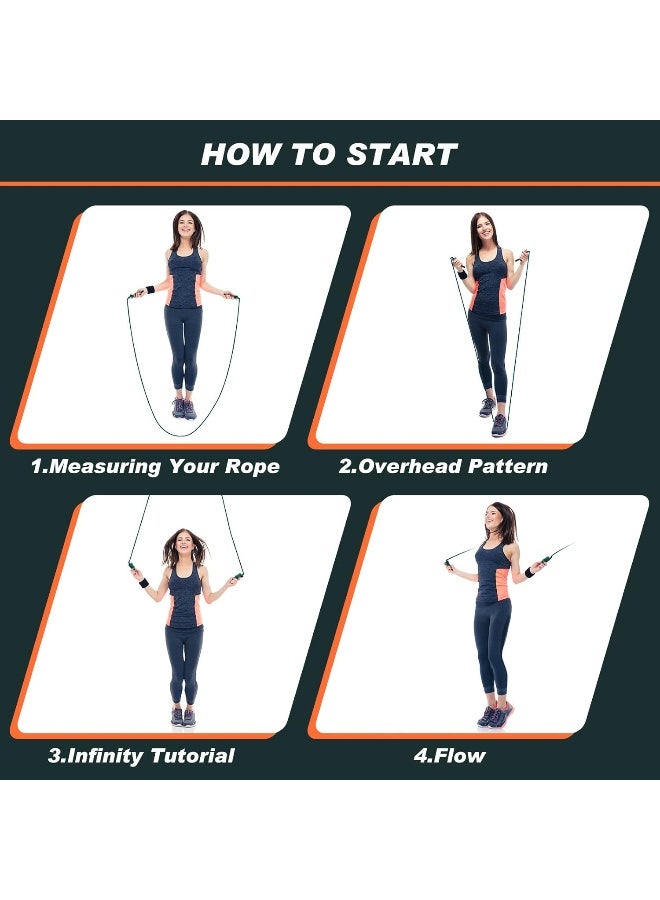 HOW TO START

1.Measuring Your Rope

2.Overhead Pattern

3.Infinity Tutorial

4.Flow