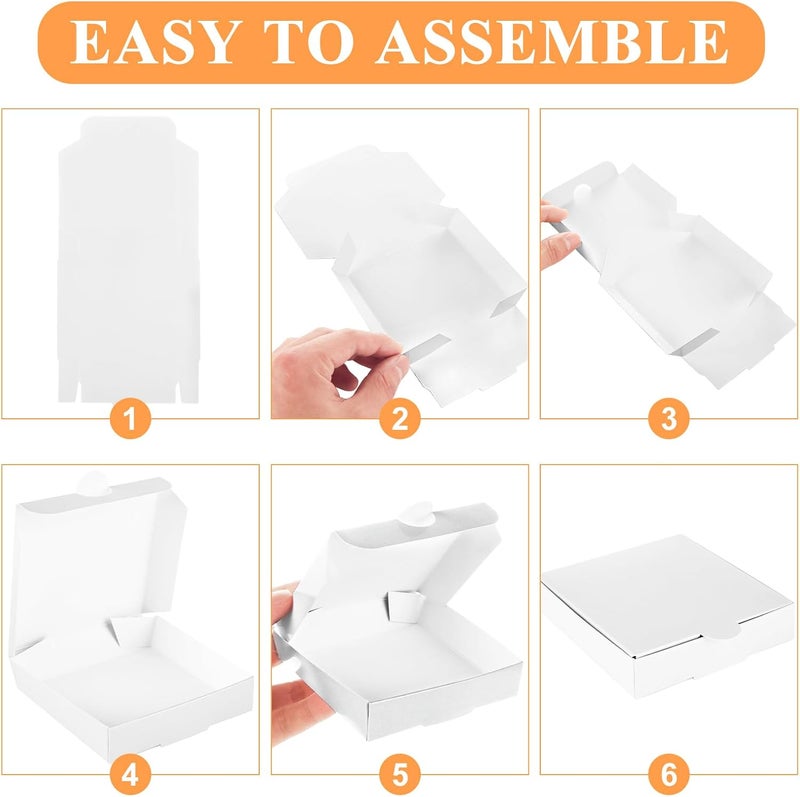 EASY TO ASSEMBLE

1

2

3

4

5

6