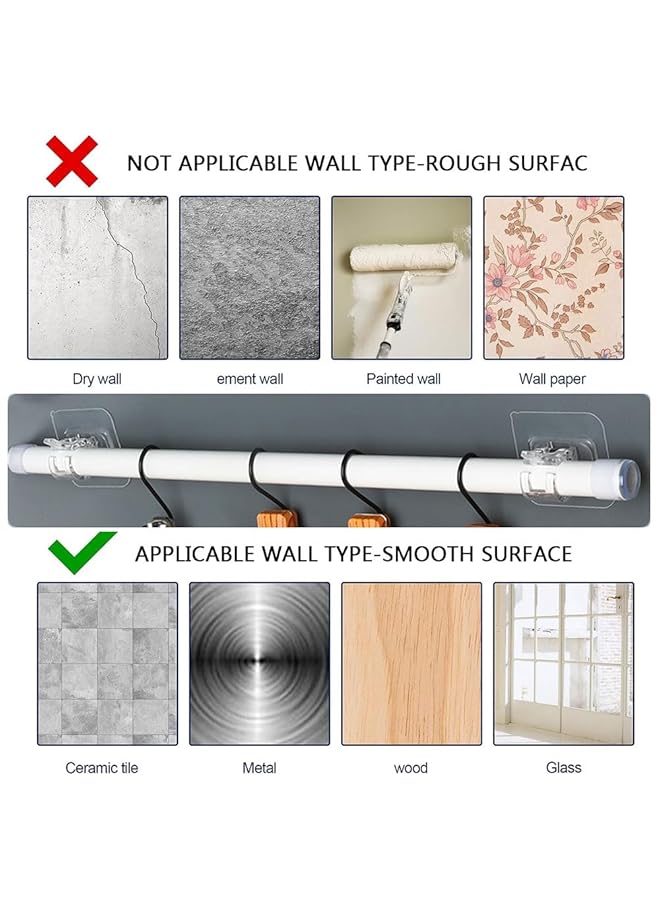 NOT APPLICABLE WALL TYPE-ROUGH SURFAC

Dry wall

ement wall

Painted wall

Wall paper

APPLICABLE WALL TYPE-SMOOTH SURFACE

Ceramic tile

Metal

wood

Glass