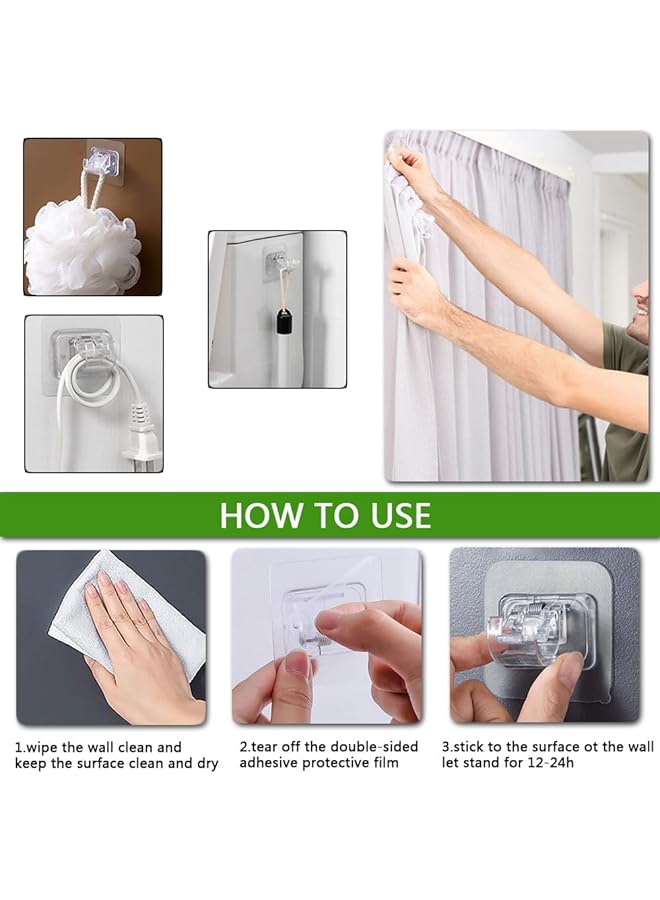 HOW TO USE

1.wipe the wall clean and keep the surface clean and dry

2.tear off the double-sided adhesive protective film

3.stick to the surface ot the wall let stand for 12-24h