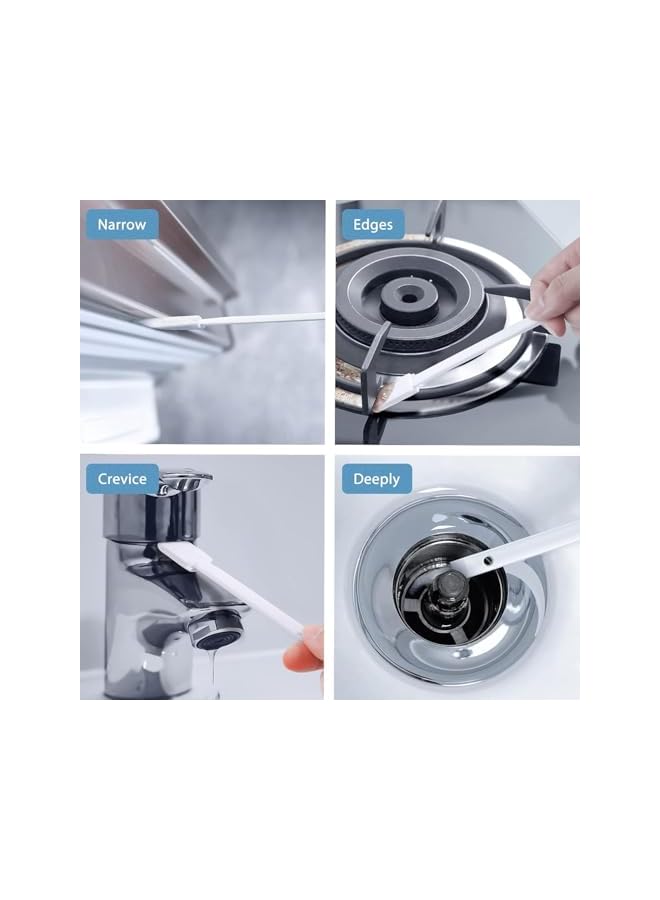 Narrow

Edges

Crevice

Deeply