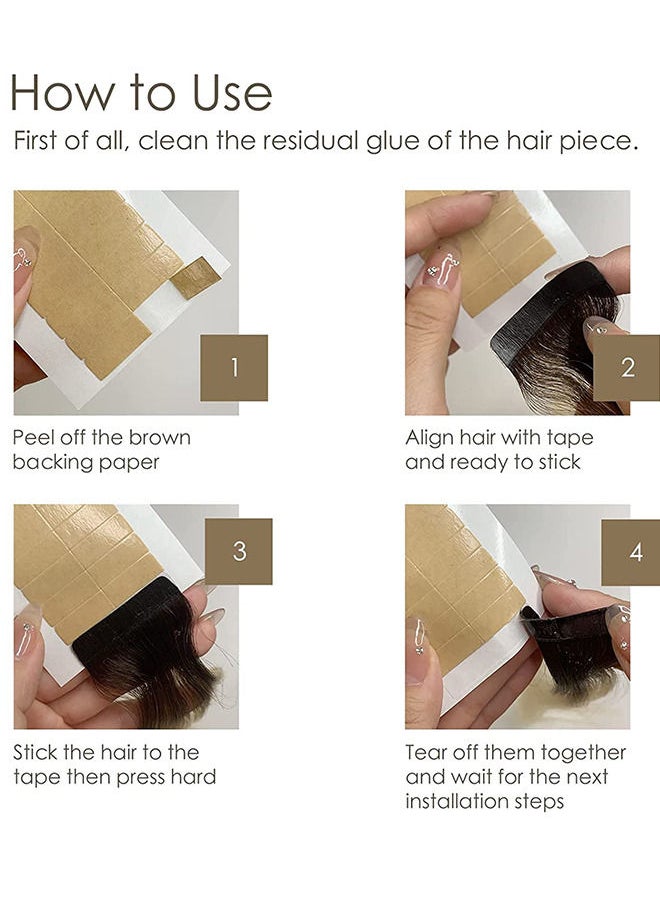 How to Use

First of all, clean the residual glue of the hair piece.

1

Peel off the brown backing paper

2

Align hair with tape and ready to stick

3

Stick the hair to the tape then press hard

4

Tear off them together and wait for the next installation steps