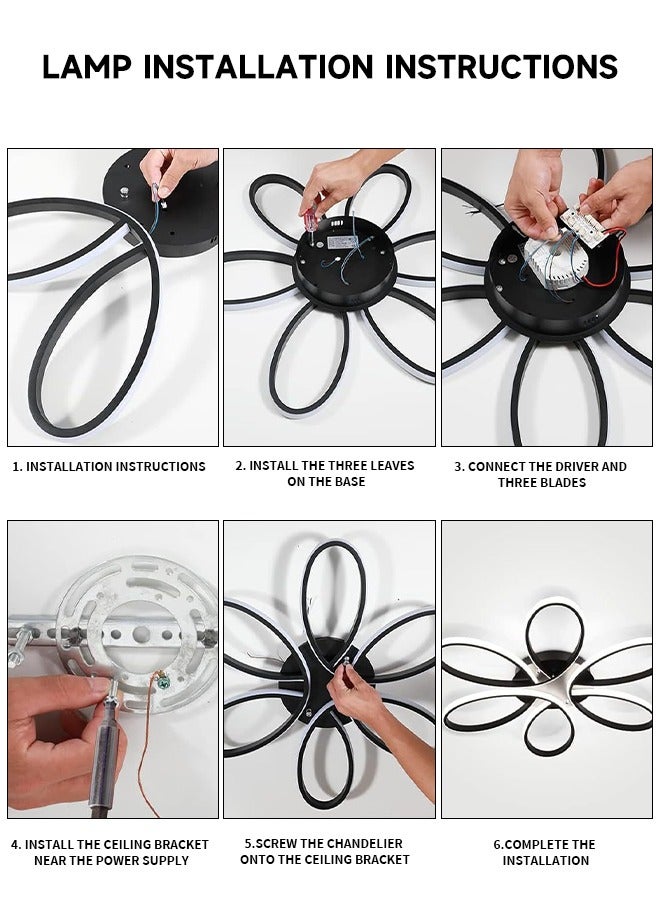 LAMP INSTALLATION INSTRUCTIONS

1. INSTALLATION INSTRUCTIONS

2. INSTALL THE THREE LEAVES ON THE BASE

3. CONNECT THE DRIVER AND THREE BLADES

4. INSTALL THE CEILING BRACKET NEAR THE POWER SUPPLY

5.SCREW THE CHANDELIER ONTO THE CEILING BRACKET

6.COMPLETE THE INSTALLATION