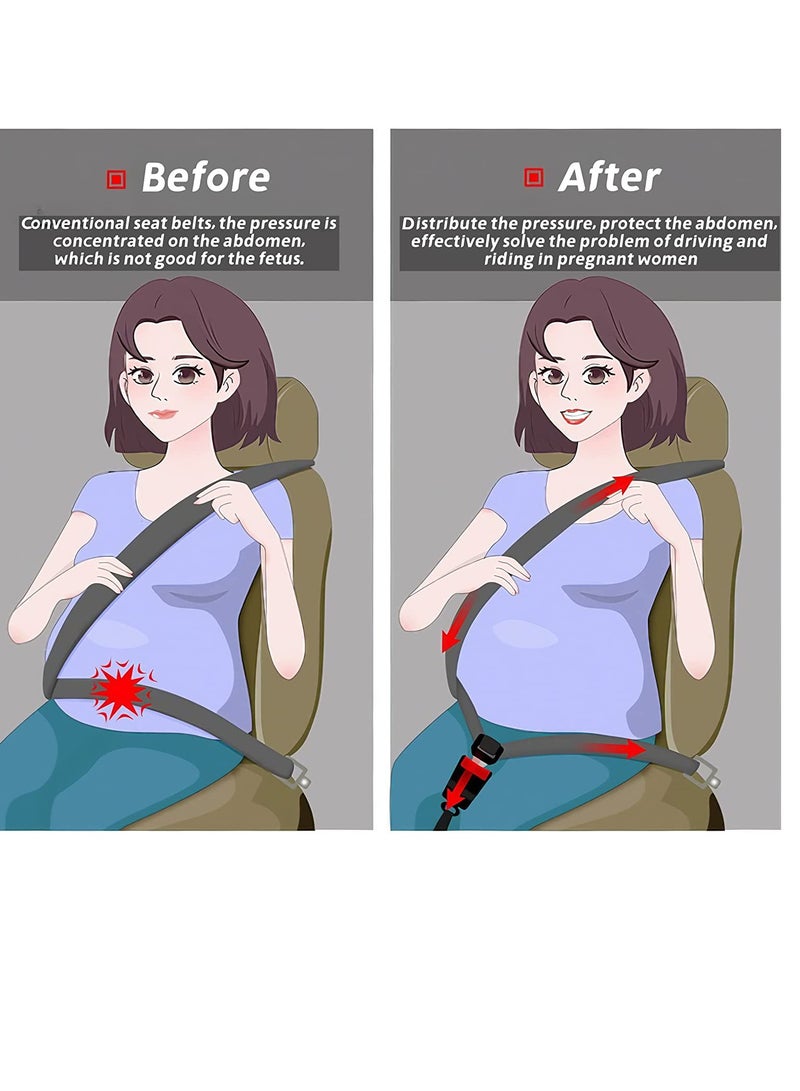 Before

Conventional seat belts, the pressure is concentrated on the abdomen, which is not good for the fetus.

After

Distribute the pressure, protect the abdomen, effectively solve the problem of driving and riding in pregnant women