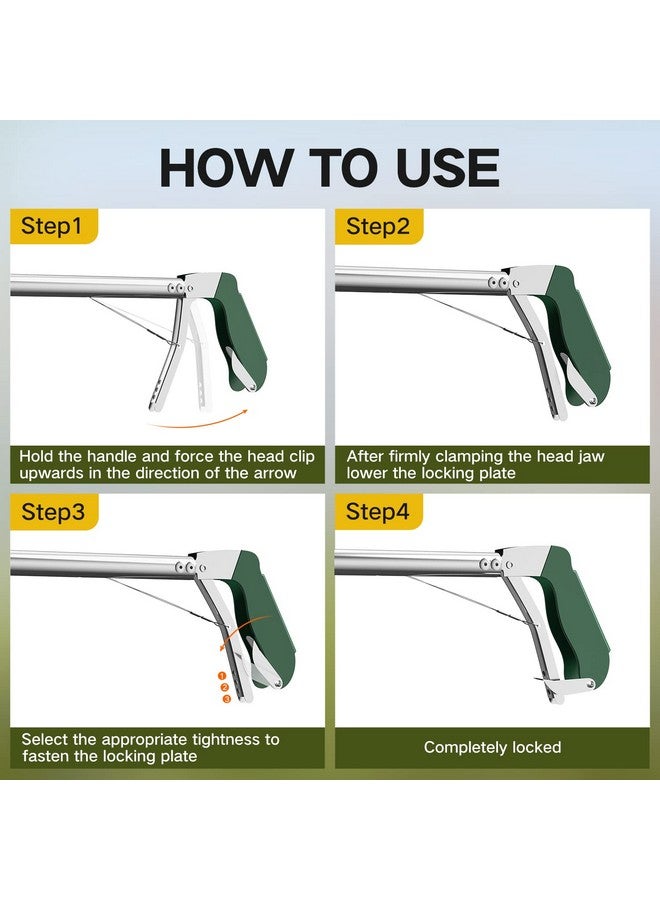 HOW TO USE

Step1

Hold the handle and force the head clip upwards in the direction of the arrow

Step2

After firmly clamping the head jaw lower the locking plate

Step3

1
2
3

Select the appropriate tightness to fasten the locking plate

Step4

Completely locked