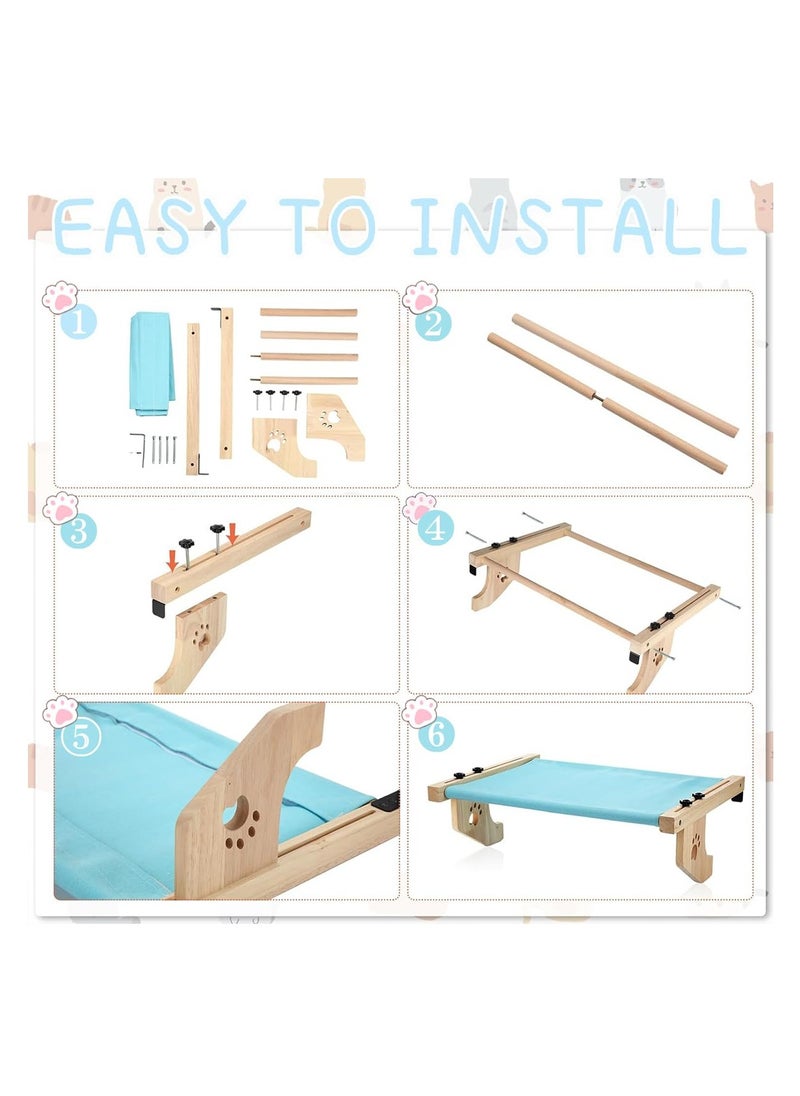 EASY TO INSTALL

1

2

3

4

5

6