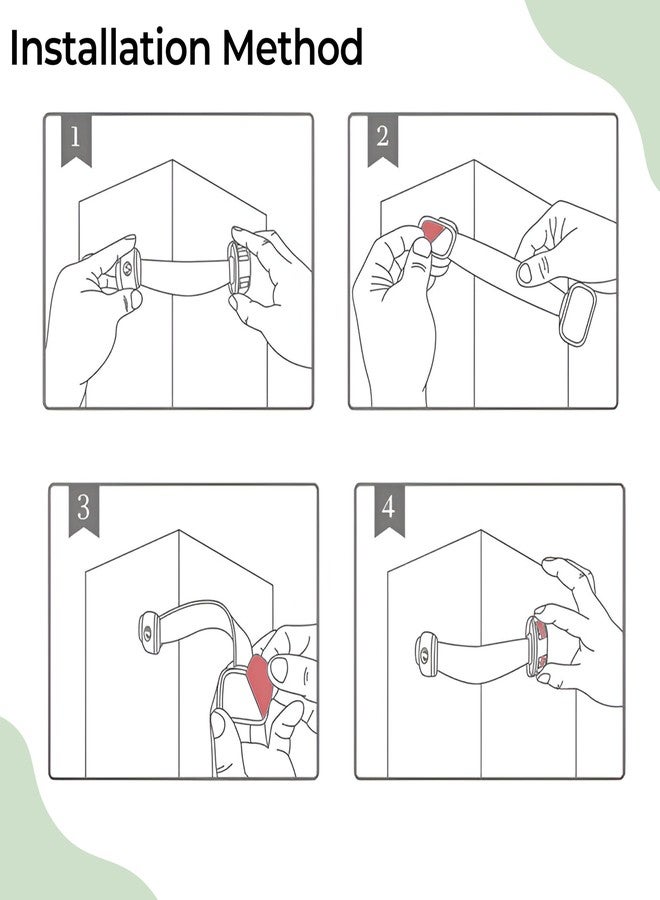 Installation Method

1

2

3

4