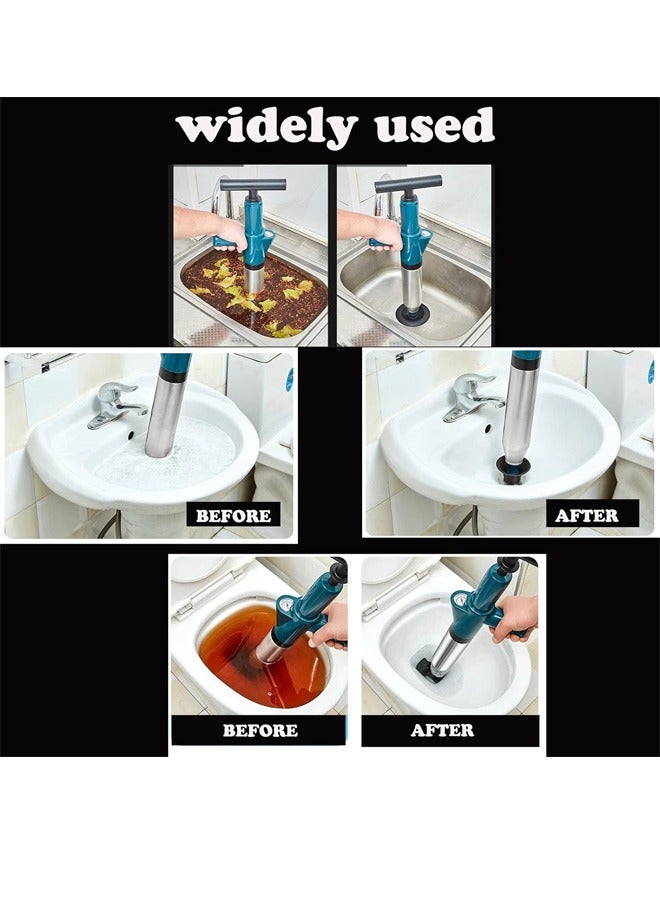 widely used

BEFORE

AFTER

BEFORE

AFTER