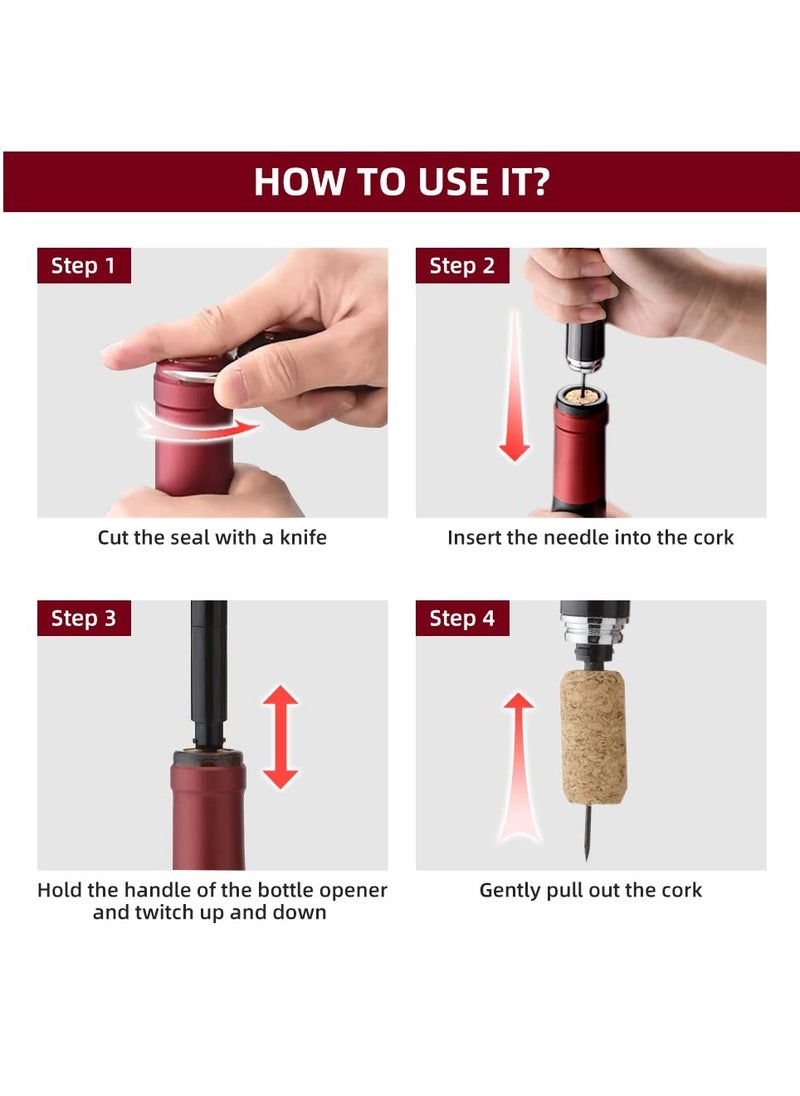 HOW TO USE IT?

Step 1

Cut the seal with a knife

Step 2

Insert the needle into the cork

Step 3

Hold the handle of the bottle opener and twitch up and down

Step 4

Gently pull out the cork