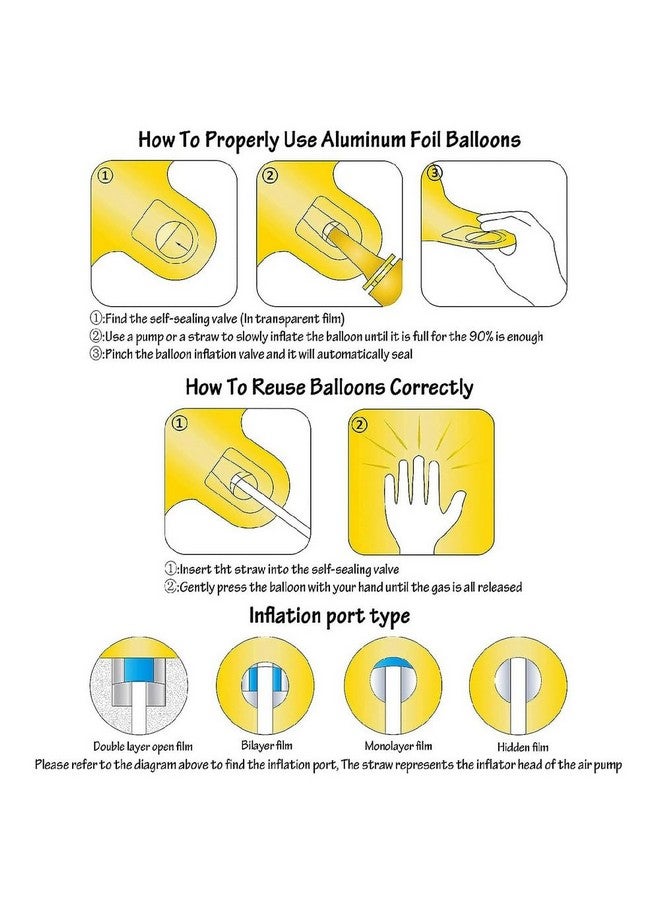 How To Properly Use Aluminum Foil Balloons

①

②

③

①:Find the self-sealing valve (In transparent film)
②:Use a pump or a straw to slowly inflate the balloon until it is full for the 90% is enough
③:Pinch the balloon inflation valve and it will automatically seal

How To Reuse Balloons Correctly

①

②

①:Insert tht straw into the self-sealing valve
②:Gently press the balloon with your hand until the gas is all released

Inflation port type

Double layer open film

Bilayer film

Monolayer film

Hidden film

Please refer to the diagram above to find the inflation port, The straw represents the inflator head of the air pump