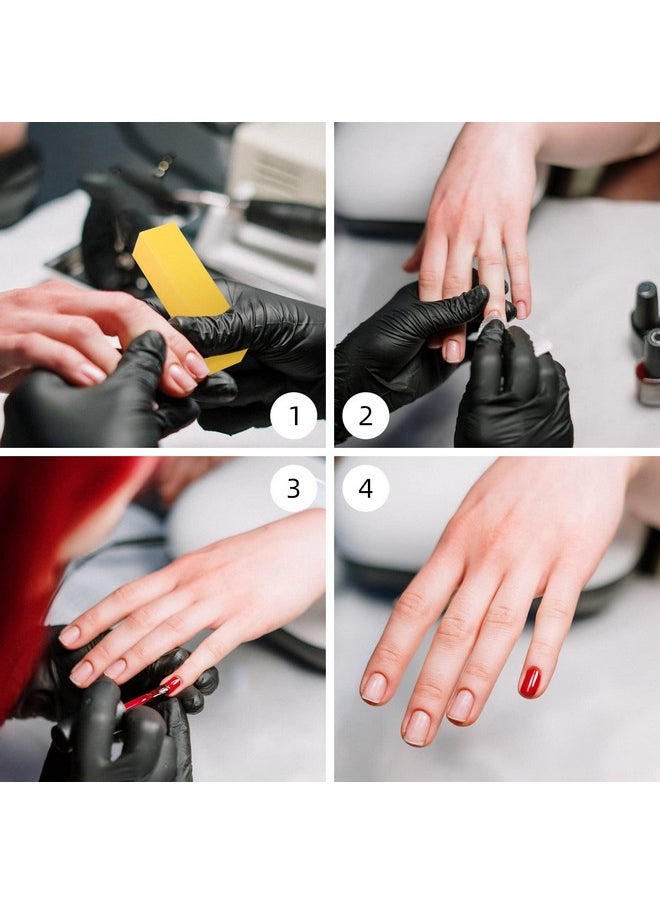 1
2
3
4